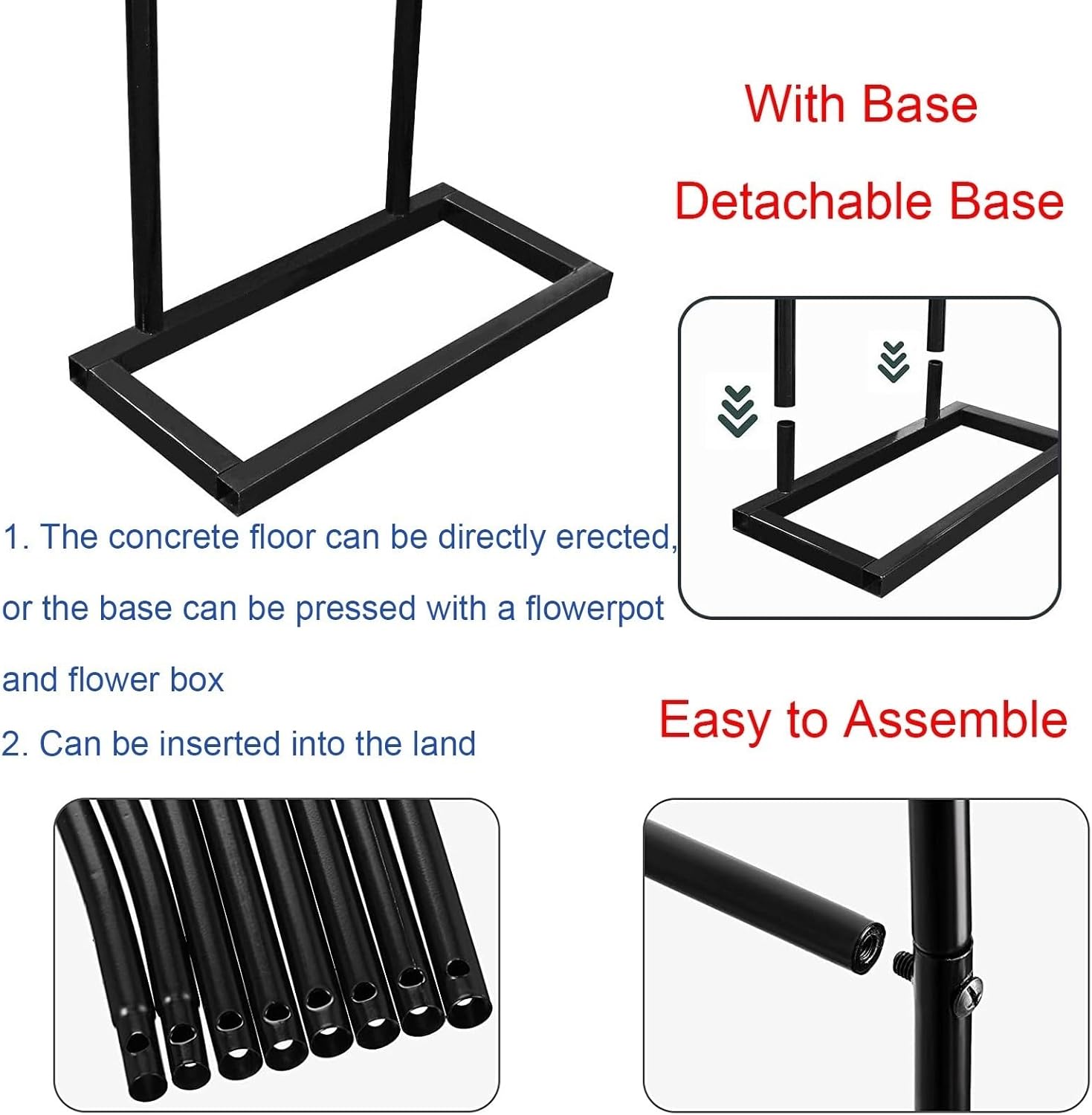 With Base

Detachable Base

1. The concrete floor can be directly erected, or the base can be pressed with a flowerpot and flower box

2. Can be inserted into the land

Easy to Assemble