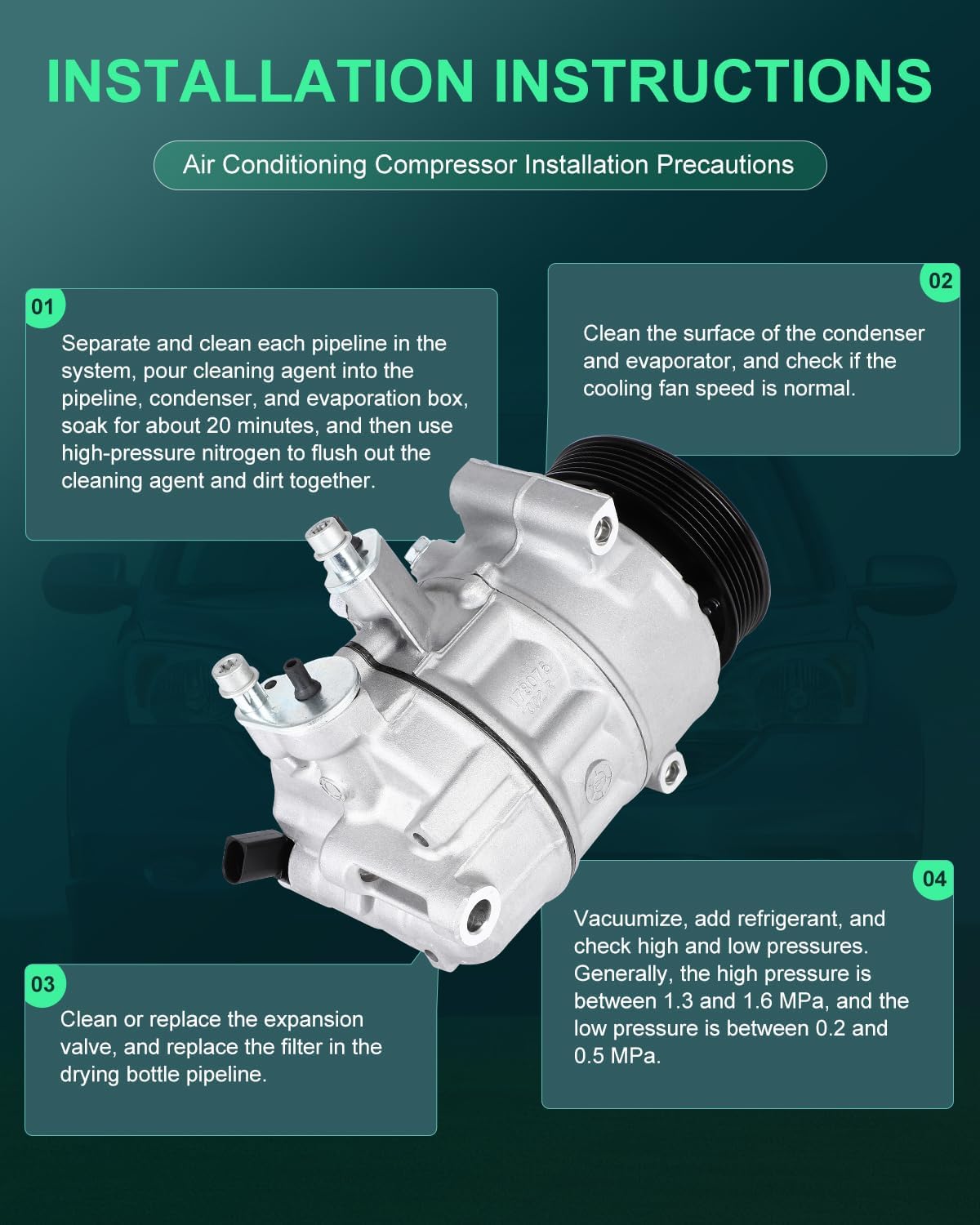 INSTALLATION INSTRUCTIONS

Air Conditioning Compressor Installation Precautions

01

Separate and clean each pipeline in the system, pour cleaning agent into the pipeline, condenser, and evaporation box, soak for about 20 minutes, and then use high-pressure nitrogen to flush out the cleaning agent and dirt together.

02

Clean the surface of the condenser and evaporator, and check if the cooling fan speed is normal.

03

Clean or replace the expansion valve, and replace the filter in the drying bottle pipeline.

04

Vacuumize, add refrigerant, and check high and low pressures. Generally, the high pressure is between 1.3 and 1.6 MPa, and the low pressure is between 0.2 and 0.5 MPa.