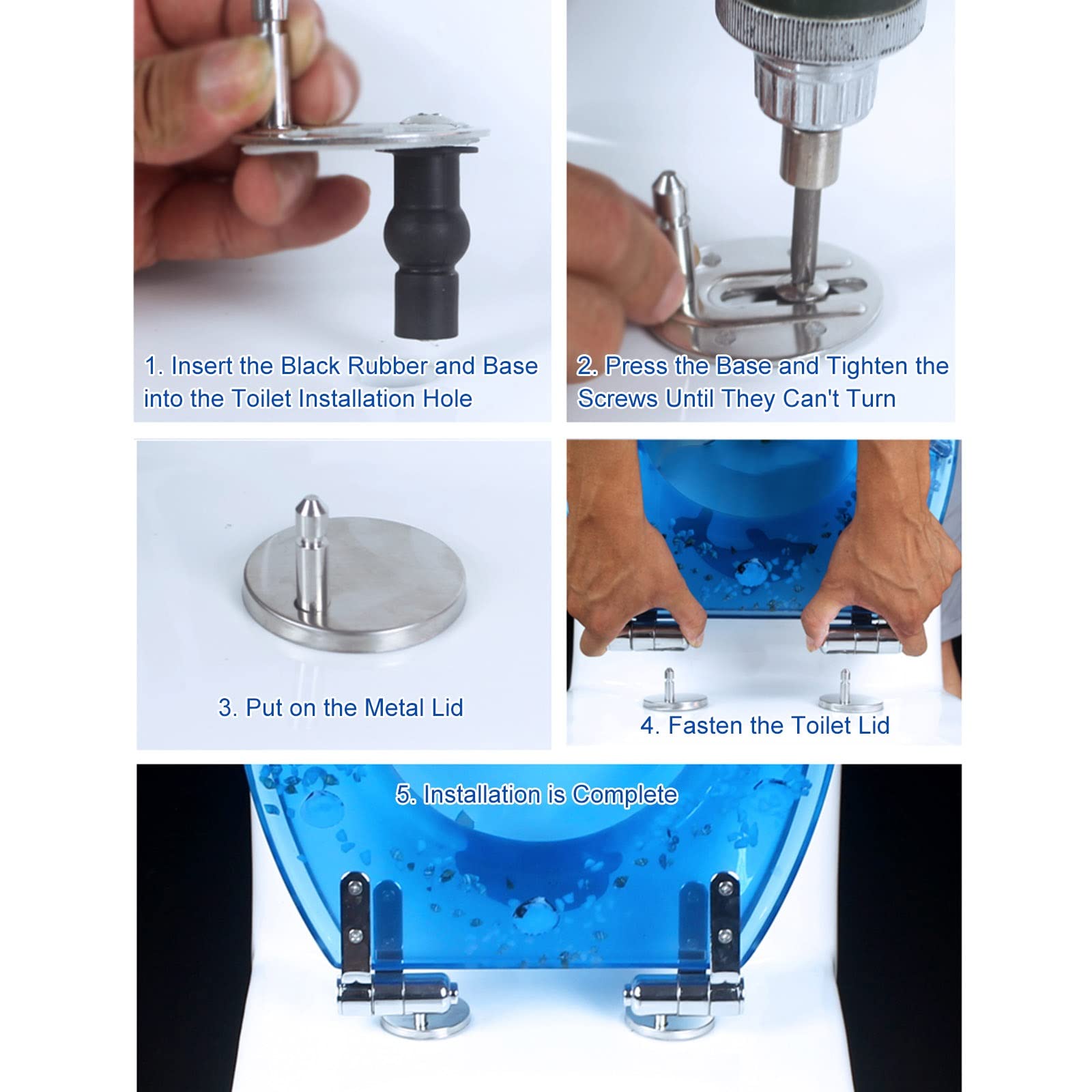 1. Insert the Black Rubber and Base into the Toilet Installation Hole

2. Press the Base and Tighten the Screws Until They Can't Turn

3. Put on the Metal Lid

4. Fasten the Toilet Lid

5. Installation is Complete