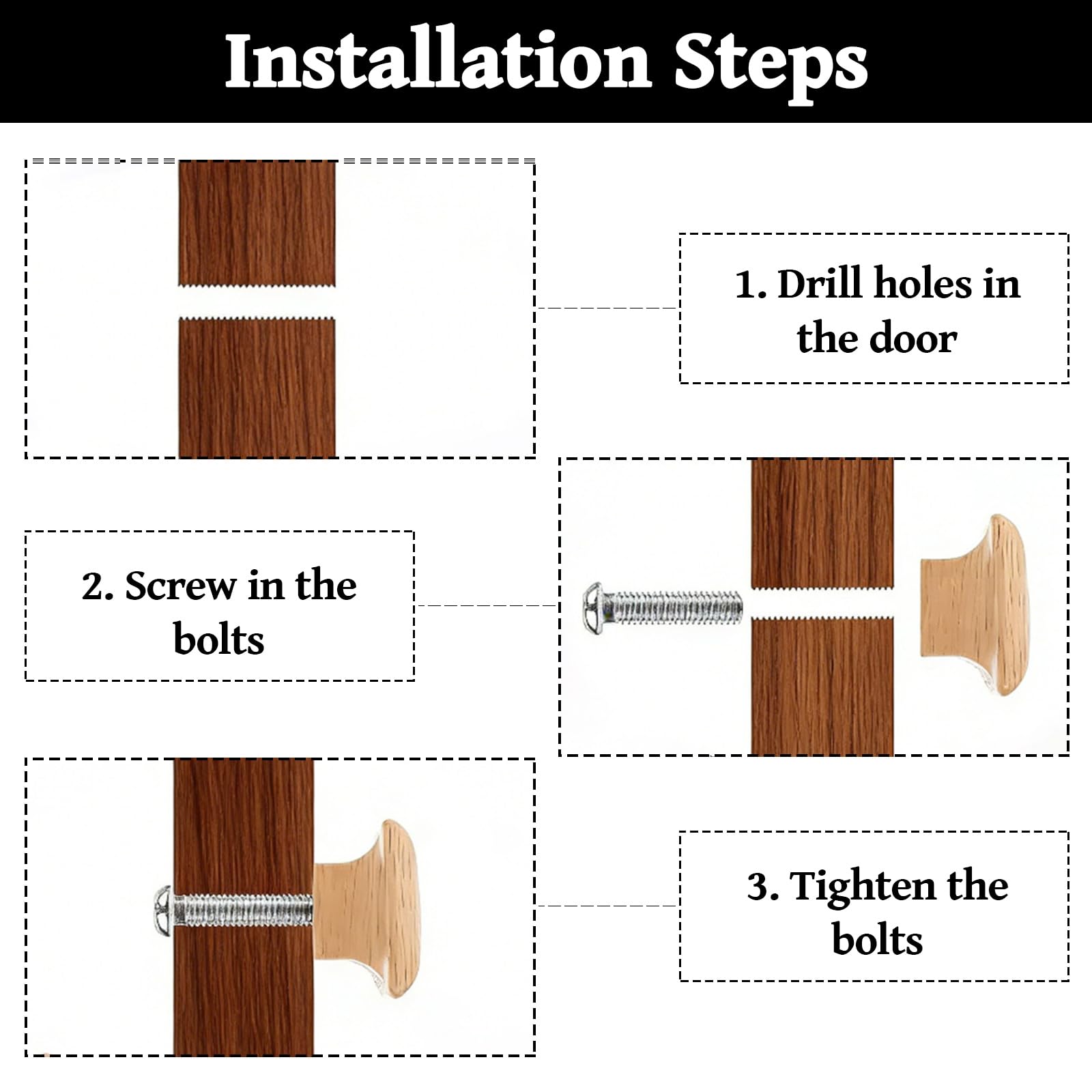 Installation Steps

1. Drill holes in the door

2. Screw in the bolts

3. Tighten the bolts