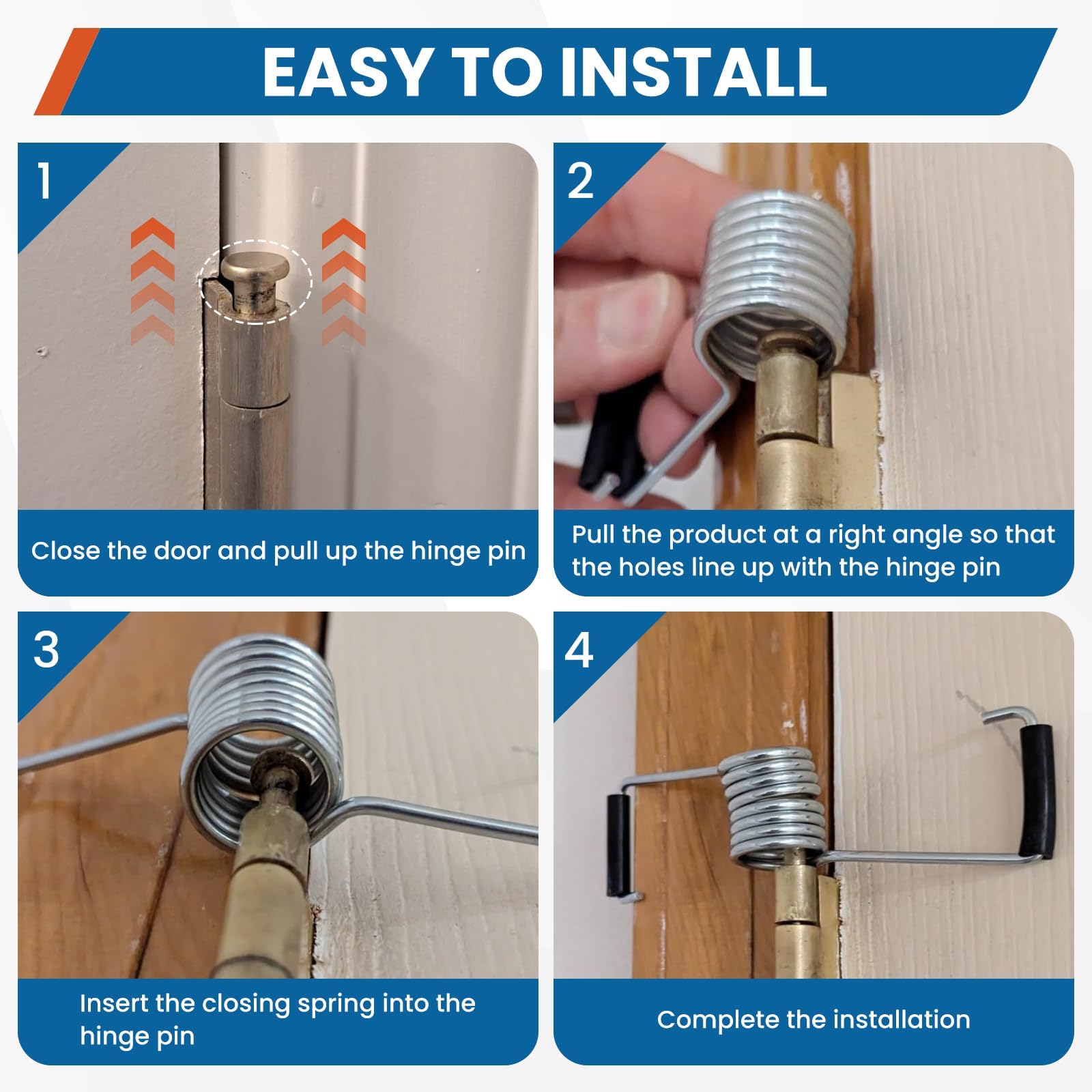 EASY TO INSTALL

1

Close the door and pull up the hinge pin

2

Pull the product at a right angle so that the holes line up with the hinge pin

3

Insert the closing spring into the hinge pin

4

Complete the installation