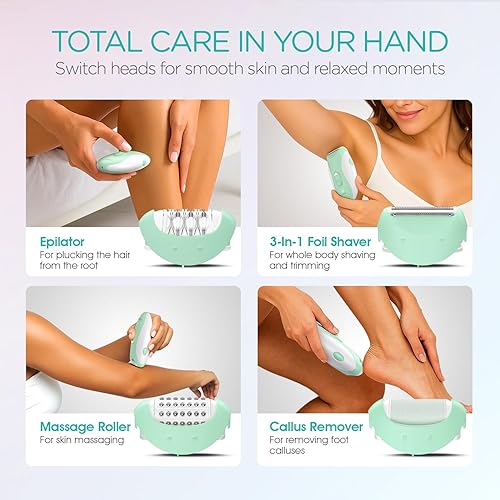 TOTAL CARE IN YOUR HAND

Switch heads for smooth skin and relaxed moments

Epilator
For plucking the hair from the root

3-In-1 Foil Shaver
For whole body shaving and trimming

Massage Roller
For skin massaging

Callus Remover
For removing foot calluses