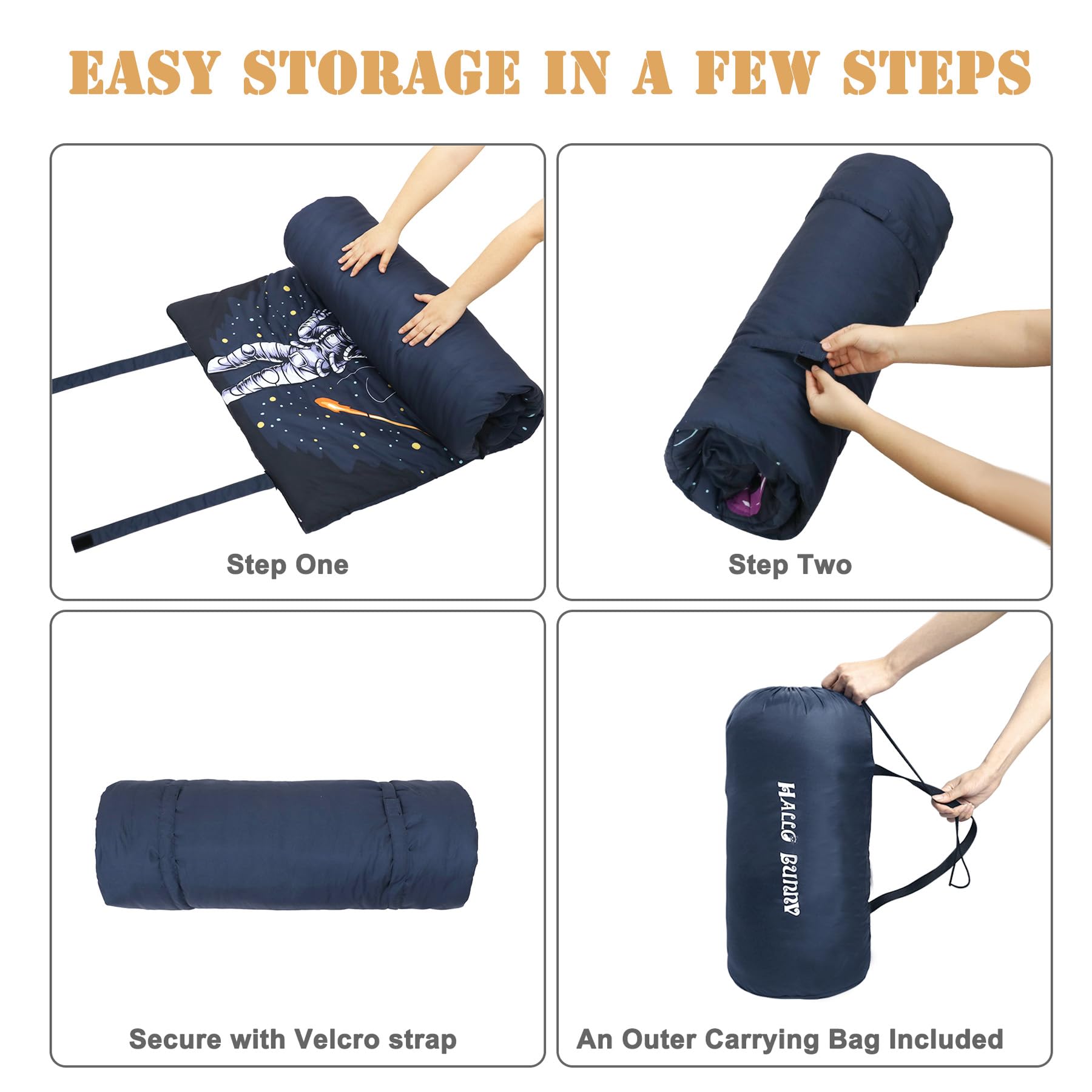 EASY STORAGE IN A FEW STEPS

Step One

Step Two

Secure with Velcro strap

HALLO BUNNY

An Outer Carrying Bag Included