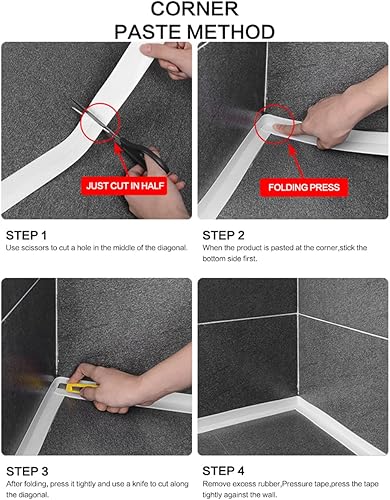 CORNER
PASTE METHOD

JUST CUT IN HALF

FOLDING PRESS

STEP 1
Use scissors to cut a hole in the middle of the diagonal.

STEP 2
When the product is pasted at the corner,stick the bottom side first.

STEP 3
After folding, press it tightly and use a knife to cut along the diagonal.

STEP 4
Remove excess rubber,Pressure tape,press the tape tightly against the wall.