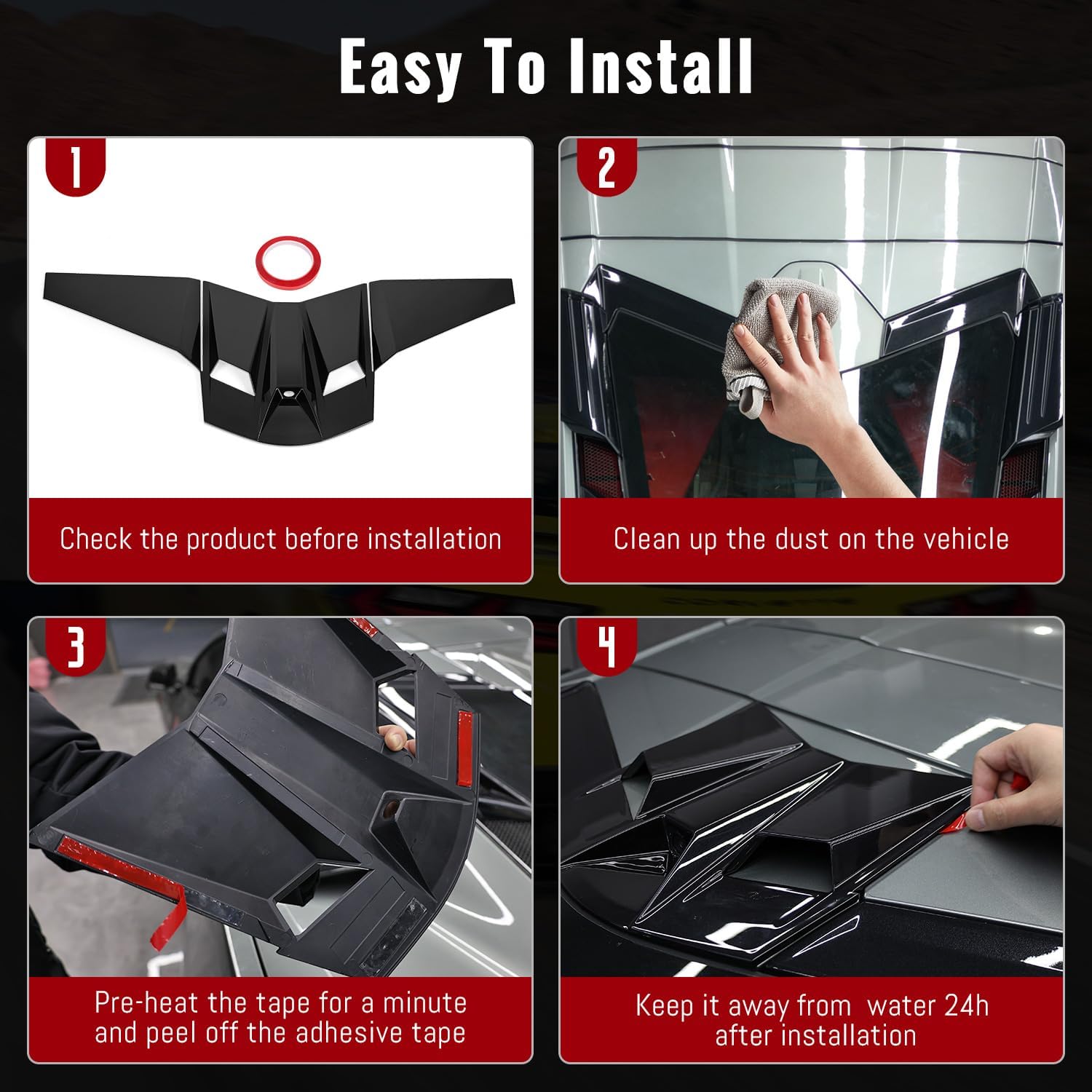 Easy To Install

1

Check the product before installation

2

Clean up the dust on the vehicle

3

Pre-heat the tape for a minute and peel off the adhesive tape

4

Keep it away from  water 24h after installation