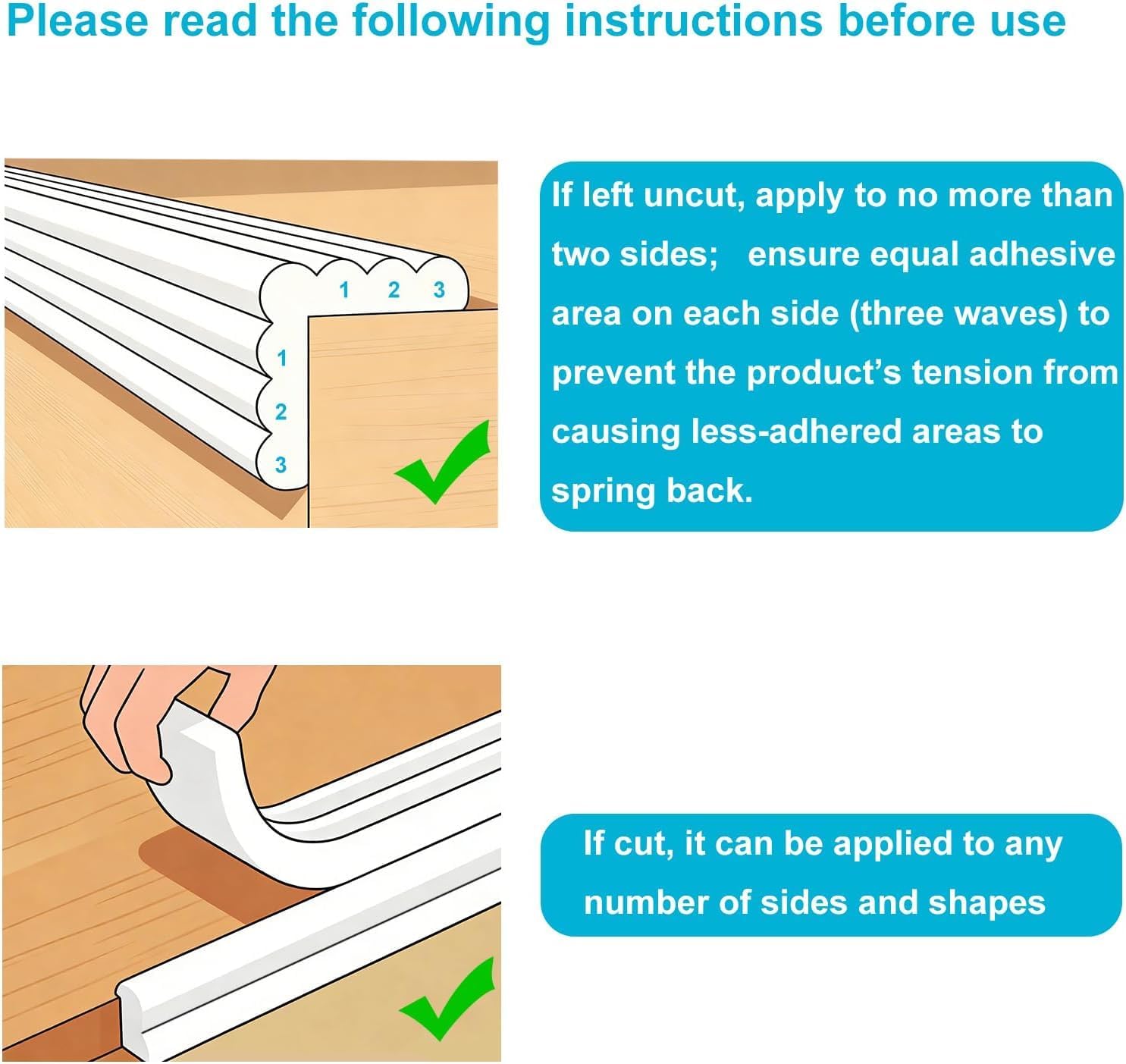 Please read the following instructions before use

1 2 3

1

2

3

If left uncut, apply to no more than two sides; ensure equal adhesive area on each side (three waves) to prevent the product's tension from causing less-adhered areas to spring back.

If cut, it can be applied to any number of sides and shapes