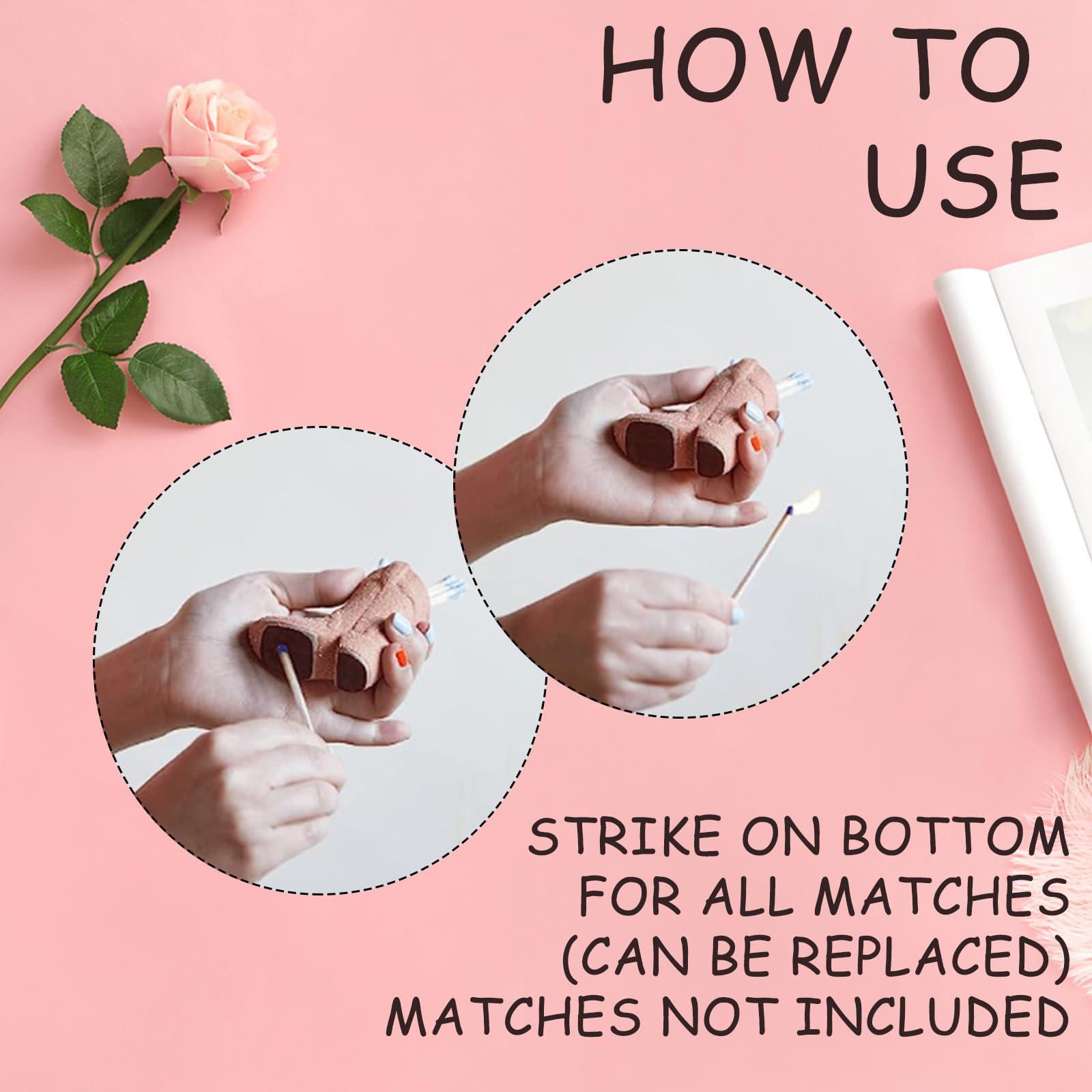 HOW TO USE

STRIKE ON BOTTOM FOR ALL MATCHES (CAN BE REPLACED) MATCHES NOT INCLUDED