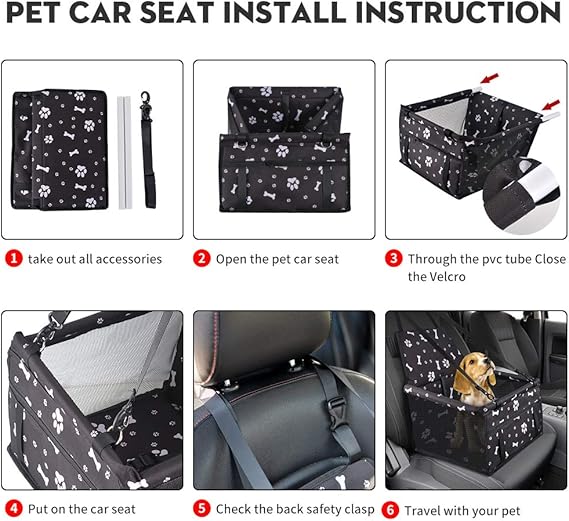 PET CAR SEAT INSTALL INSTRUCTION

1 take out all accessories

2 Open the pet car seat

3 Through the pvc tube Close the Velcro

4 Put on the car seat

5 Check the back safety clasp

6 Travel with your pet