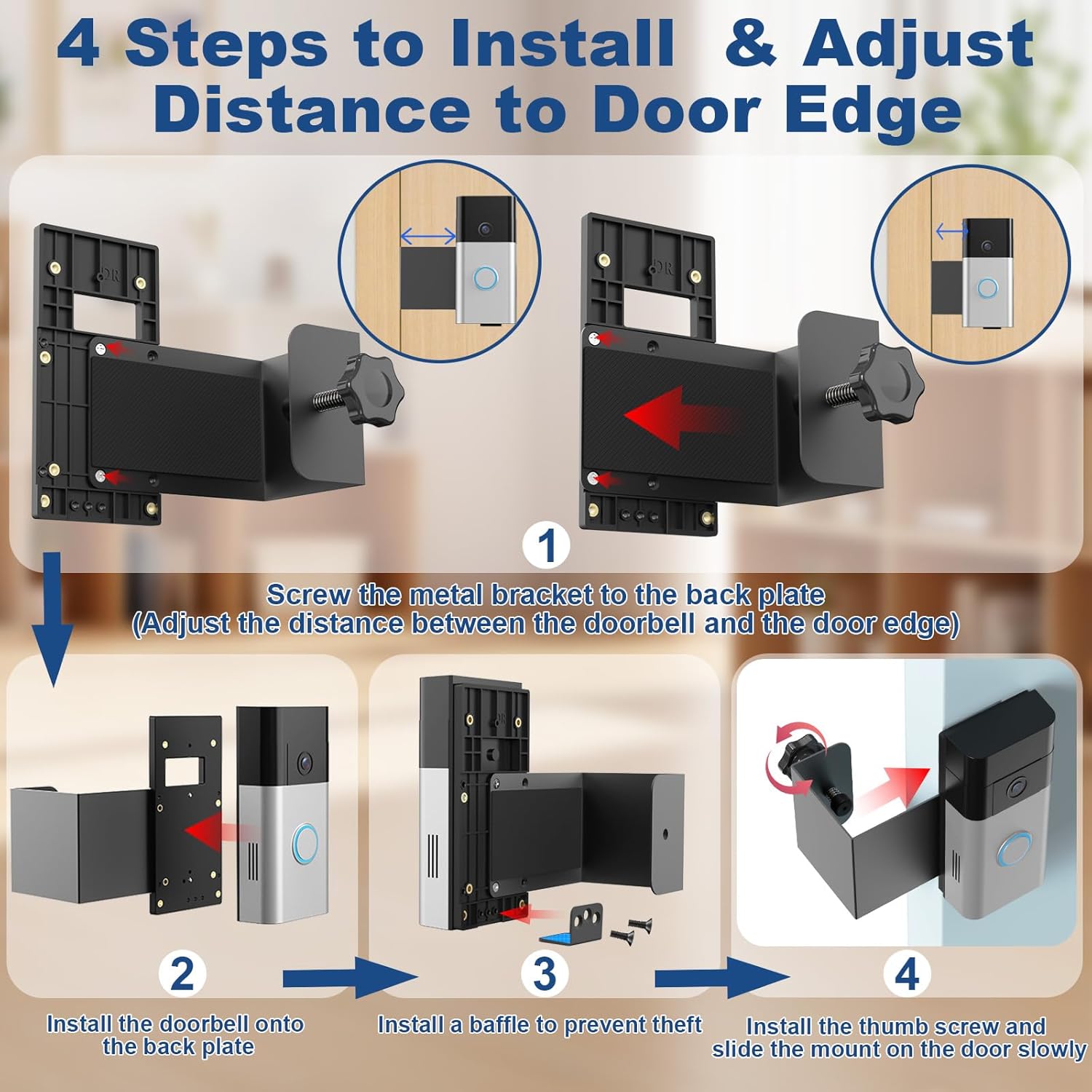 4 Steps to Install & Adjust Distance to Door Edge

1

Screw the metal bracket to the back plate
(Adjust the distance between the doorbell and the door edge)

2

Install the doorbell onto the back plate

3

Install a baffle to prevent theft

4

Install the thumb screw and slide the mount on the door slowly