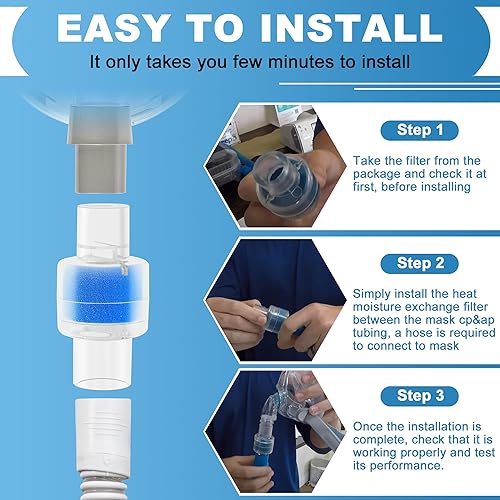 EASY TO INSTALL

It only takes you few minutes to install

Step 1

Take the filter from the package and check it at first, before installing

Step 2

Simply install the heat moisture exchange filter between the mask cp&ap tubing, a hose is required to connect to mask

Step 3

Once the installation is complete, check that it is working properly and test its performance.