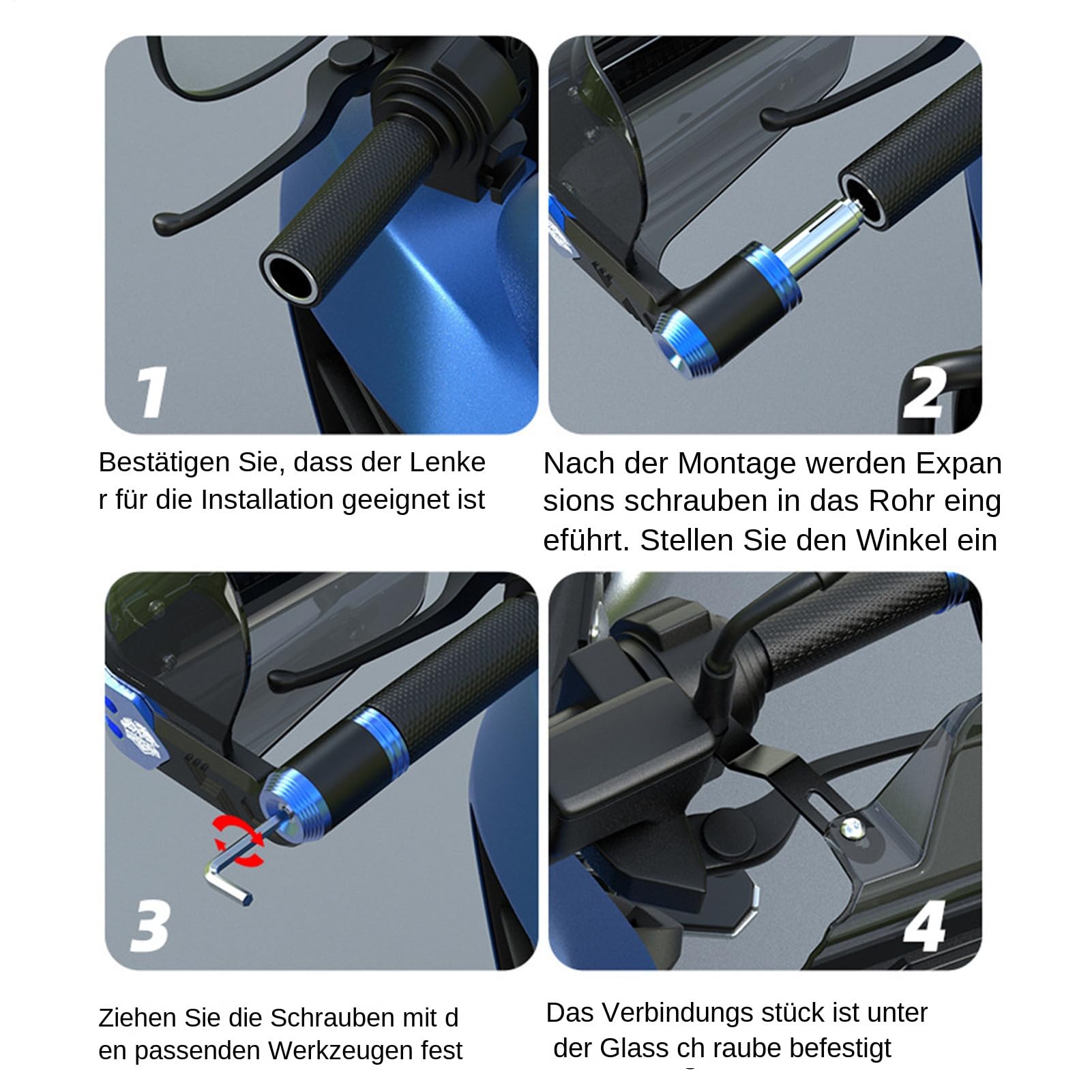 1

Bestätigen Sie, dass der Lenke r für die Installation geeignet ist

2

Nach der Montage werden Expan sions schrauben in das Rohr eing eführt. Stellen Sie den Winkel ein

3

Ziehen Sie die Schrauben mit d en passenden Werkzeugen fest

4

Das Verbindungs stück ist unter der Glass ch raube befestigt