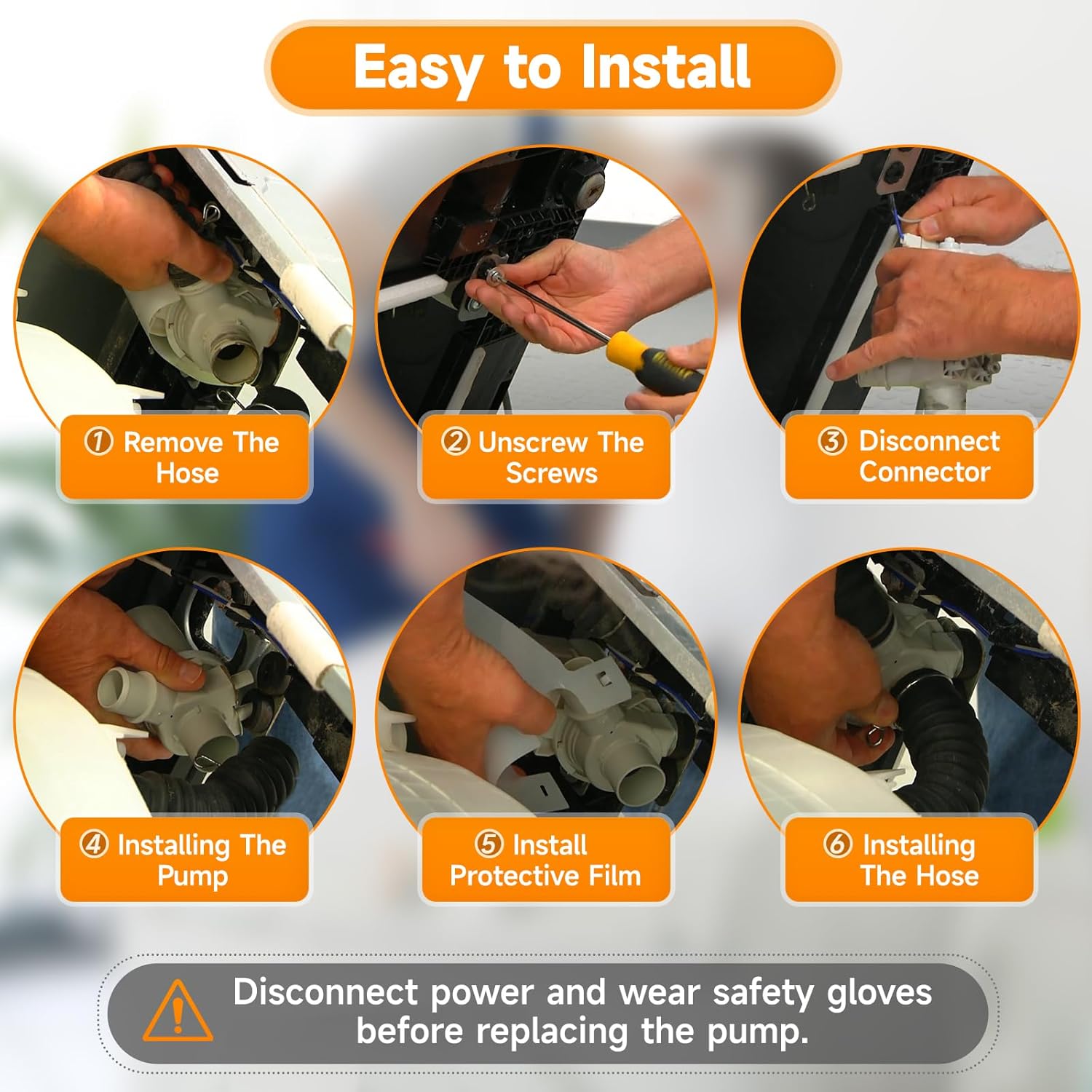 Easy to Install

① Remove The Hose

② Unscrew The Screws

③ Disconnect Connector

④ Installing The Pump

⑤ Install Protective Film

⑥ Installing The Hose

Disconnect power and wear safety gloves before replacing the pump.