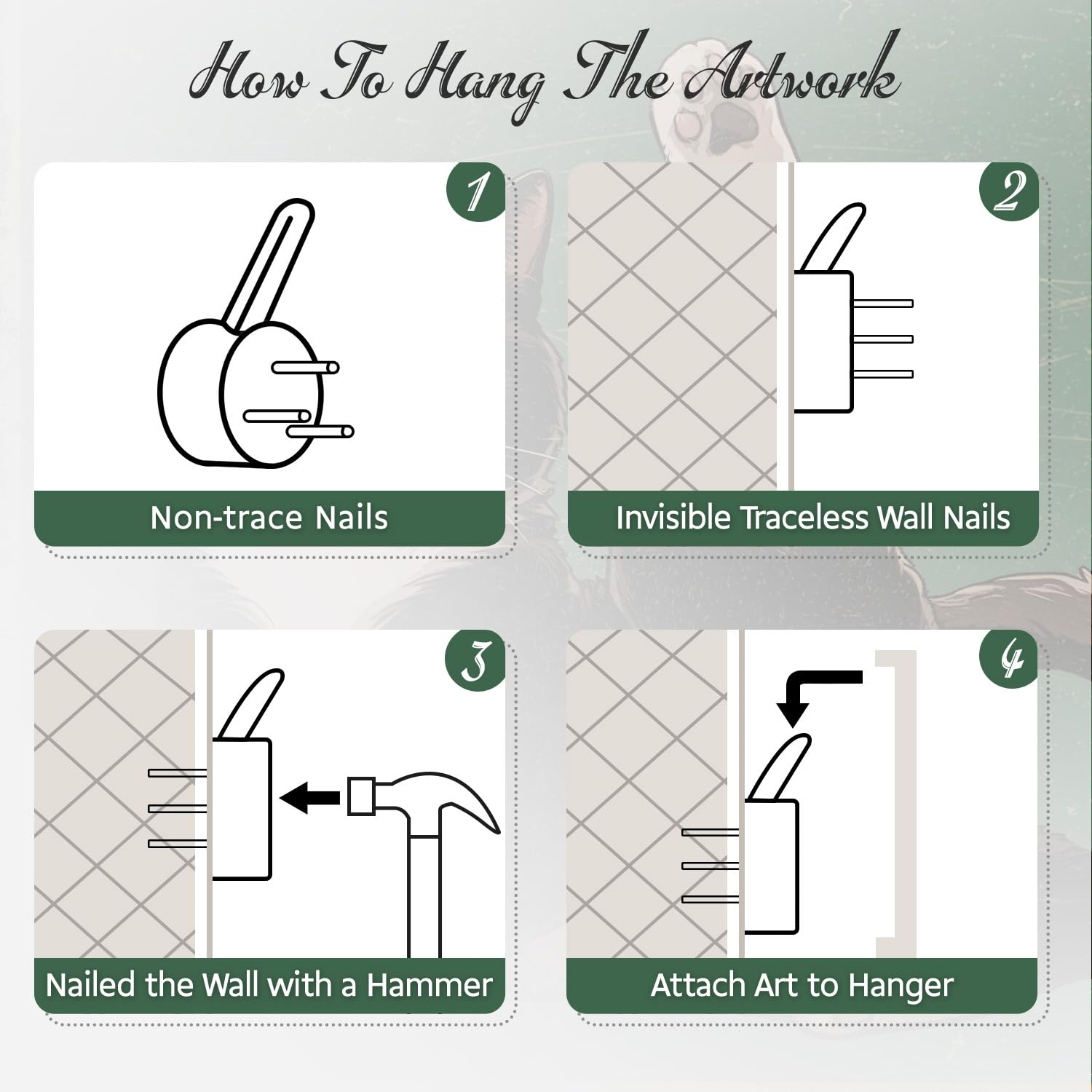 How To Hang The Artwork

1

Non-trace Nails

2

Invisible Traceless Wall Nails

3

Nailed the Wall with a Hammer

4

Attach Art to Hanger