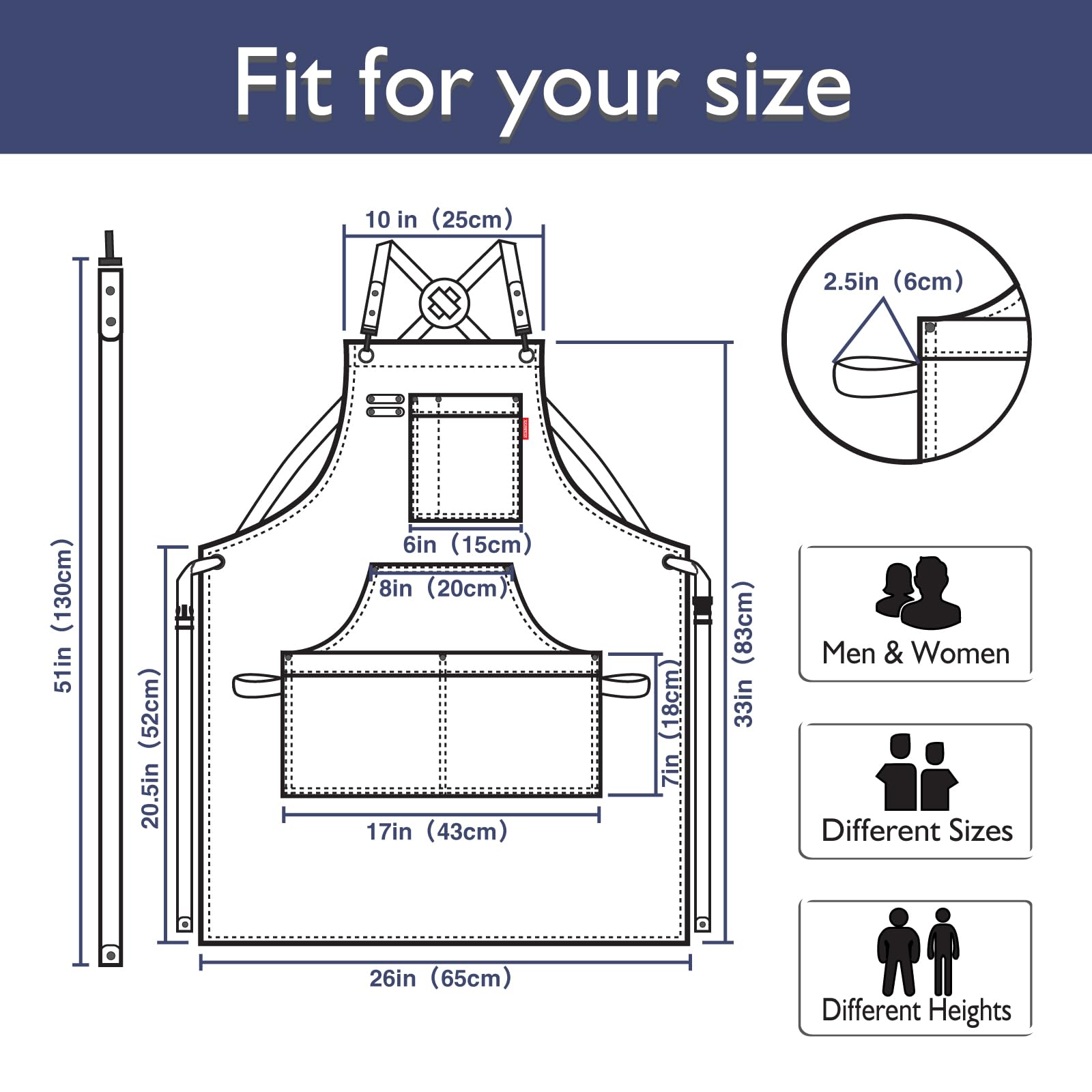 Fit for your size

10 in（25cm）

2.5in（6cm）

51in（130cm）

6in（15cm）

8in（20cm）

20.5in（52cm）

7in（18cm）

33in（83cm）

17in（43cm）

26in（65cm）

Men & Women

Different Sizes

Different Heights