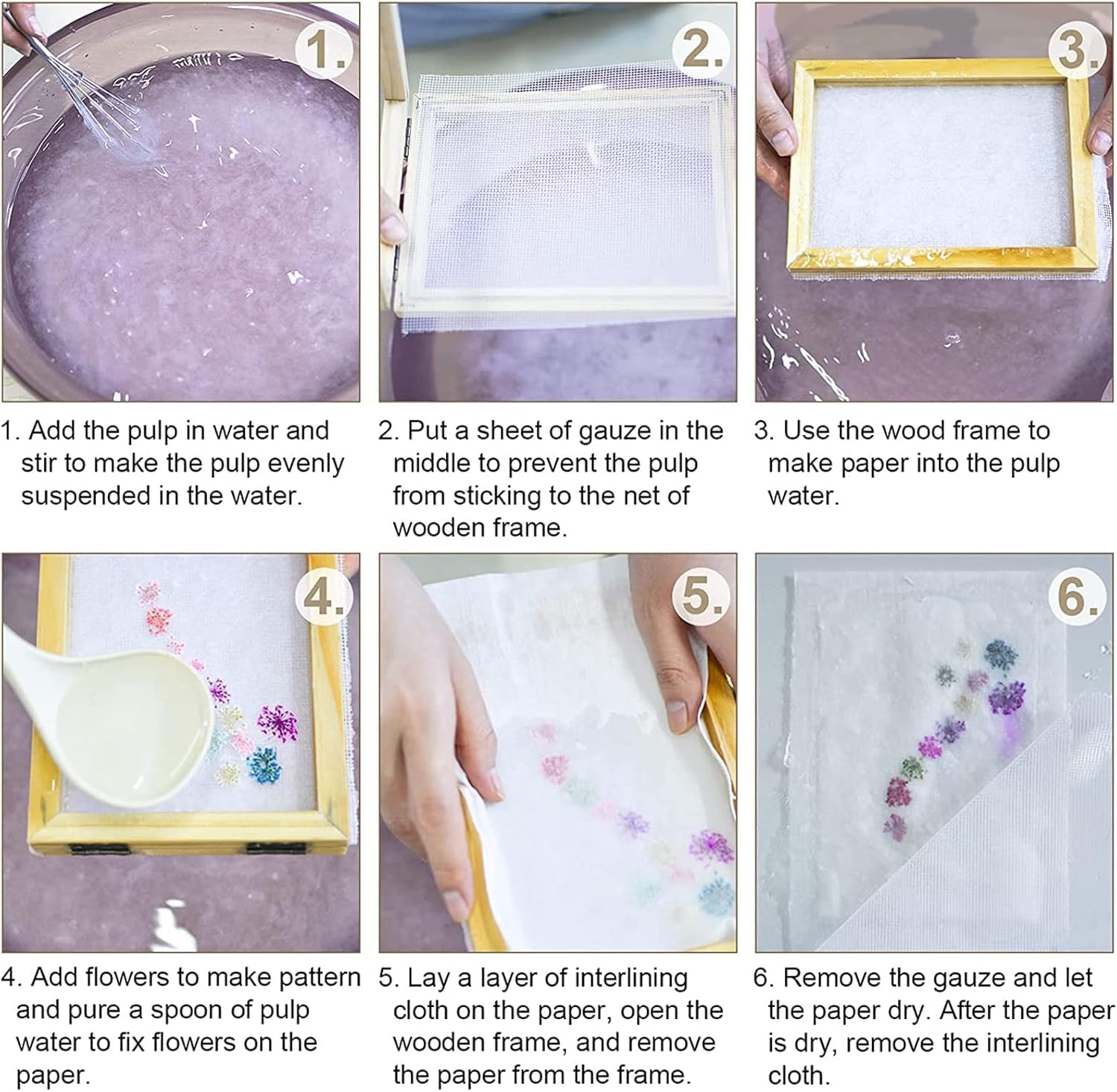 1.

2.

3.

1. Add the pulp in water and stir to make the pulp evenly suspended in the water.

2. Put a sheet of gauze in the middle to prevent the pulp from sticking to the net of wooden frame.

3. Use the wood frame to make paper into the pulp water.

4.

5.

6.

4. Add flowers to make pattern and pure a spoon of pulp water to fix flowers on the paper.

5. Lay a layer of interlining cloth on the paper, open the wooden frame, and remove the paper from the frame.

6. Remove the gauze and let the paper dry. After the paper is dry, remove the interlining cloth.