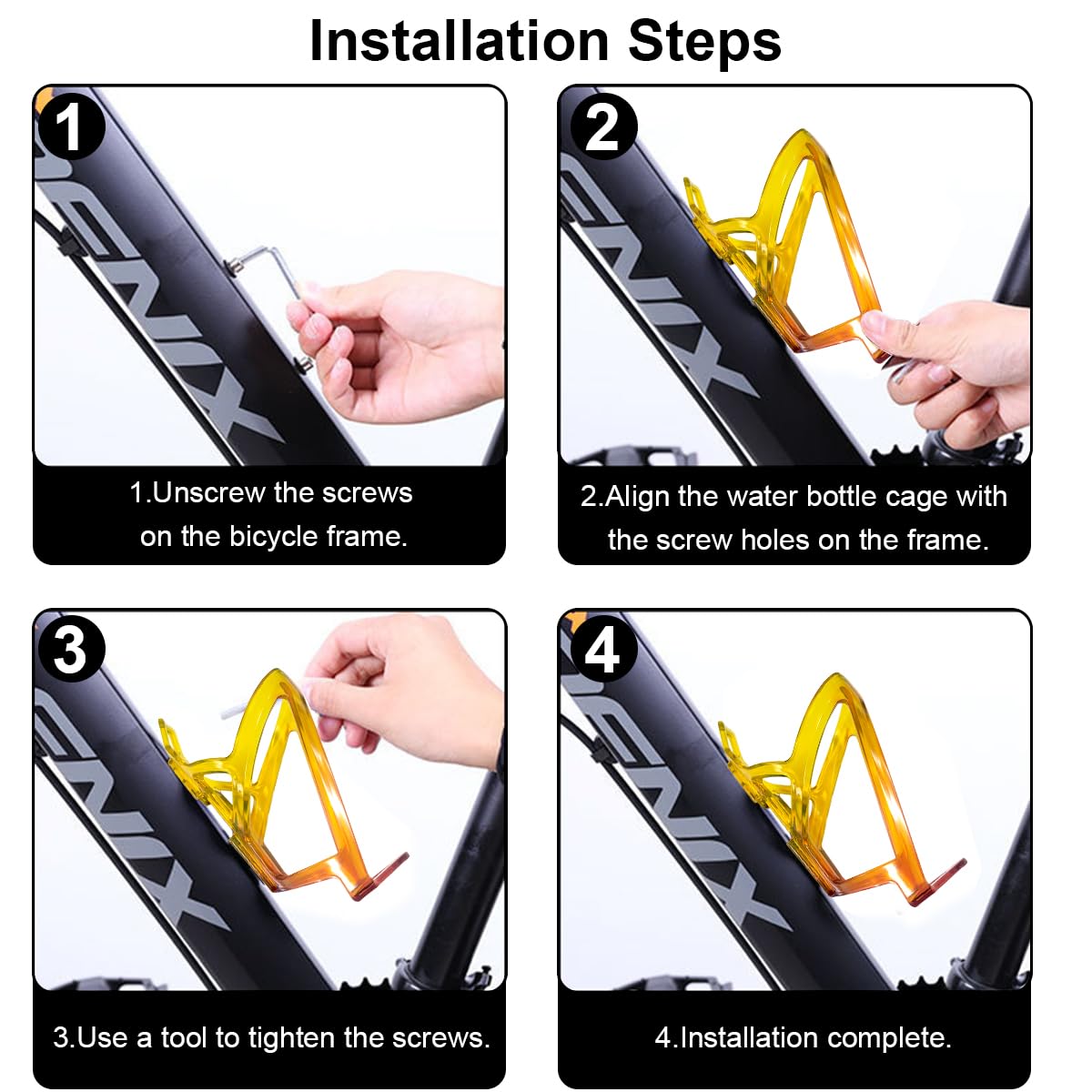 Installation Steps

1

1.Unscrew the screws on the bicycle frame.

2

2.Align the water bottle cage with the screw holes on the frame.

3

3.Use a tool to tighten the screws.

4

4.Installation complete.