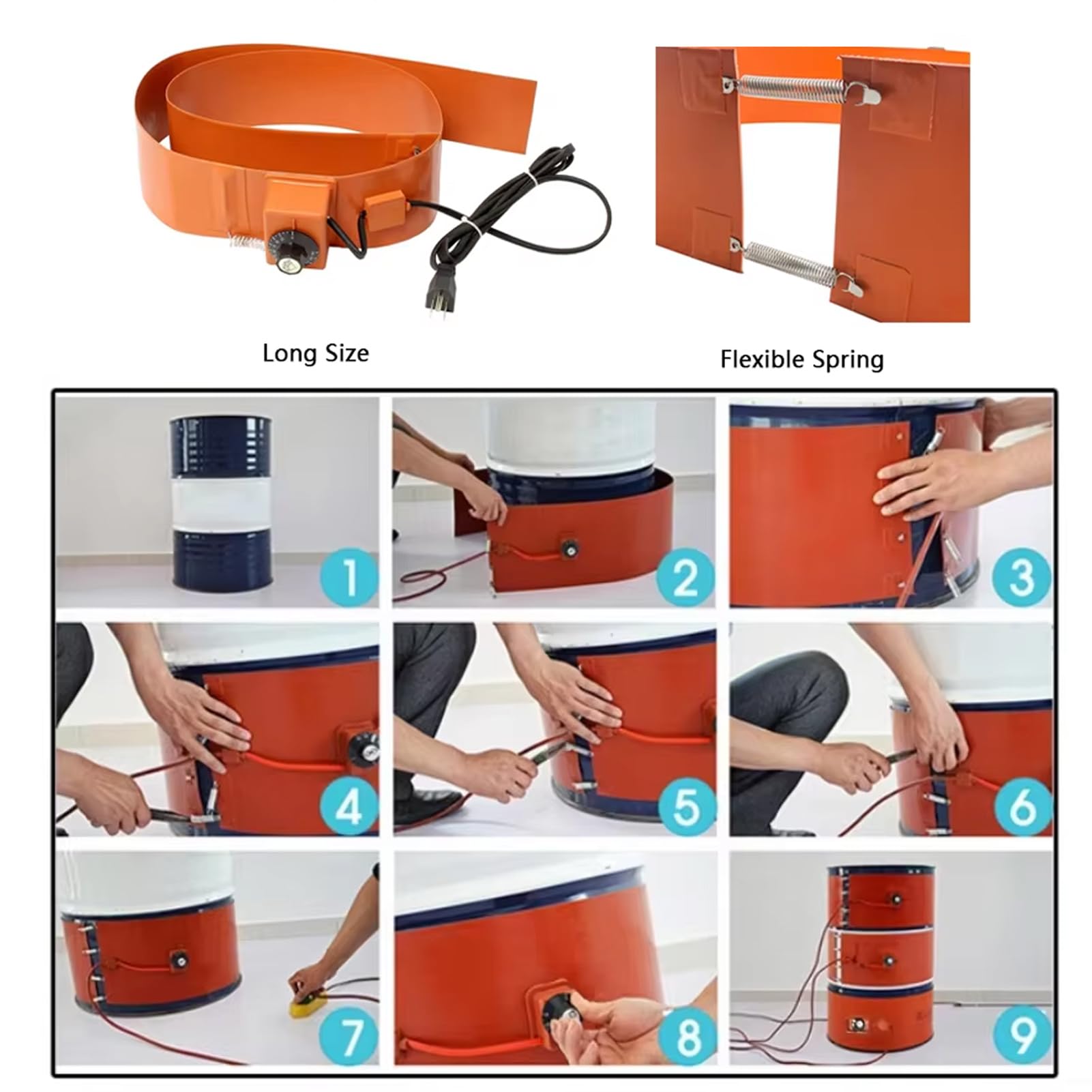 Long Size

Flexible Spring

1

2

3

4

5

6

7

8

9