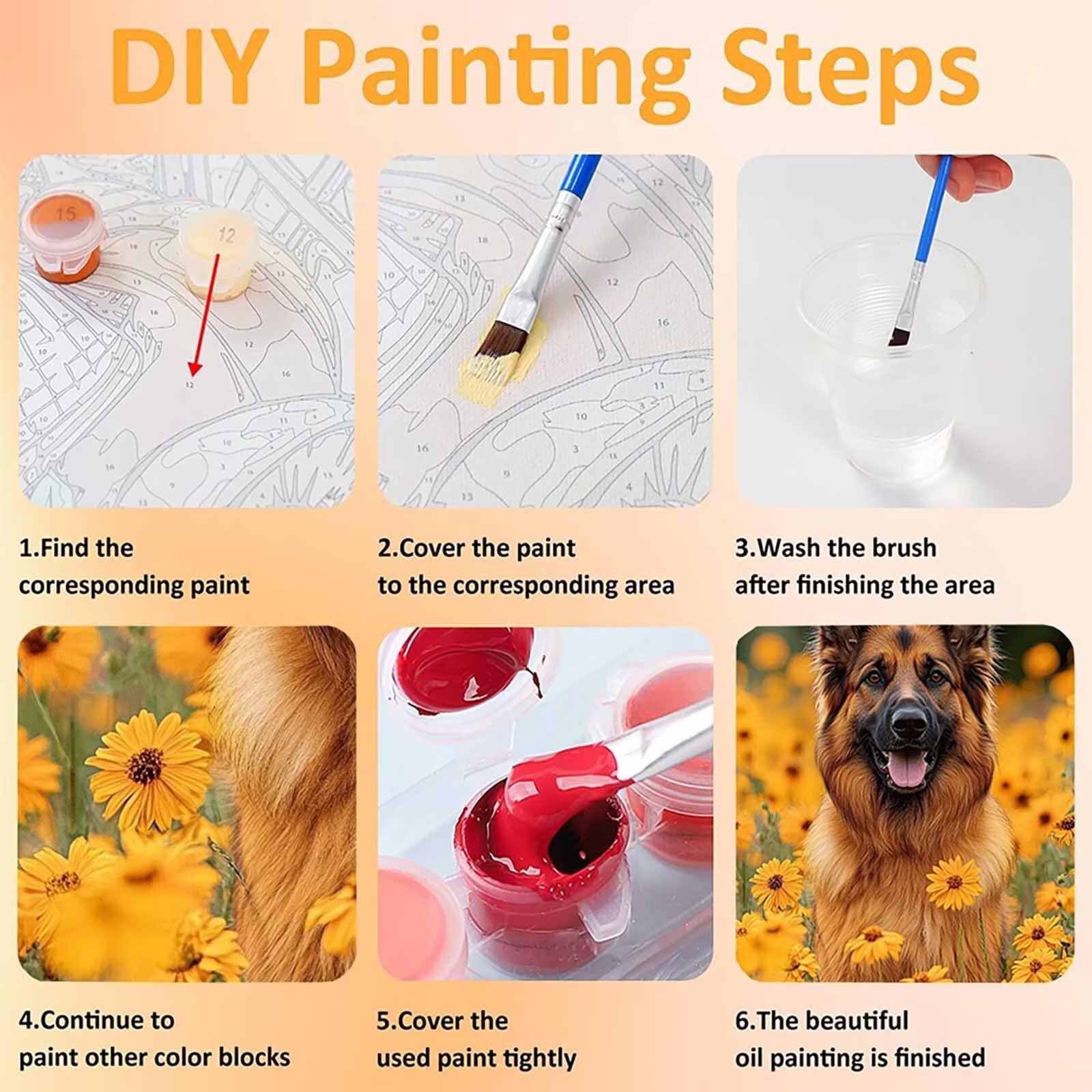 DIY Painting Steps

15

12

1.Find the corresponding paint

2.Cover the paint to the corresponding area

3.Wash the brush after finishing the area

4.Continue to paint other color blocks

5.Cover the used paint tightly

6.The beautiful oil painting is finished