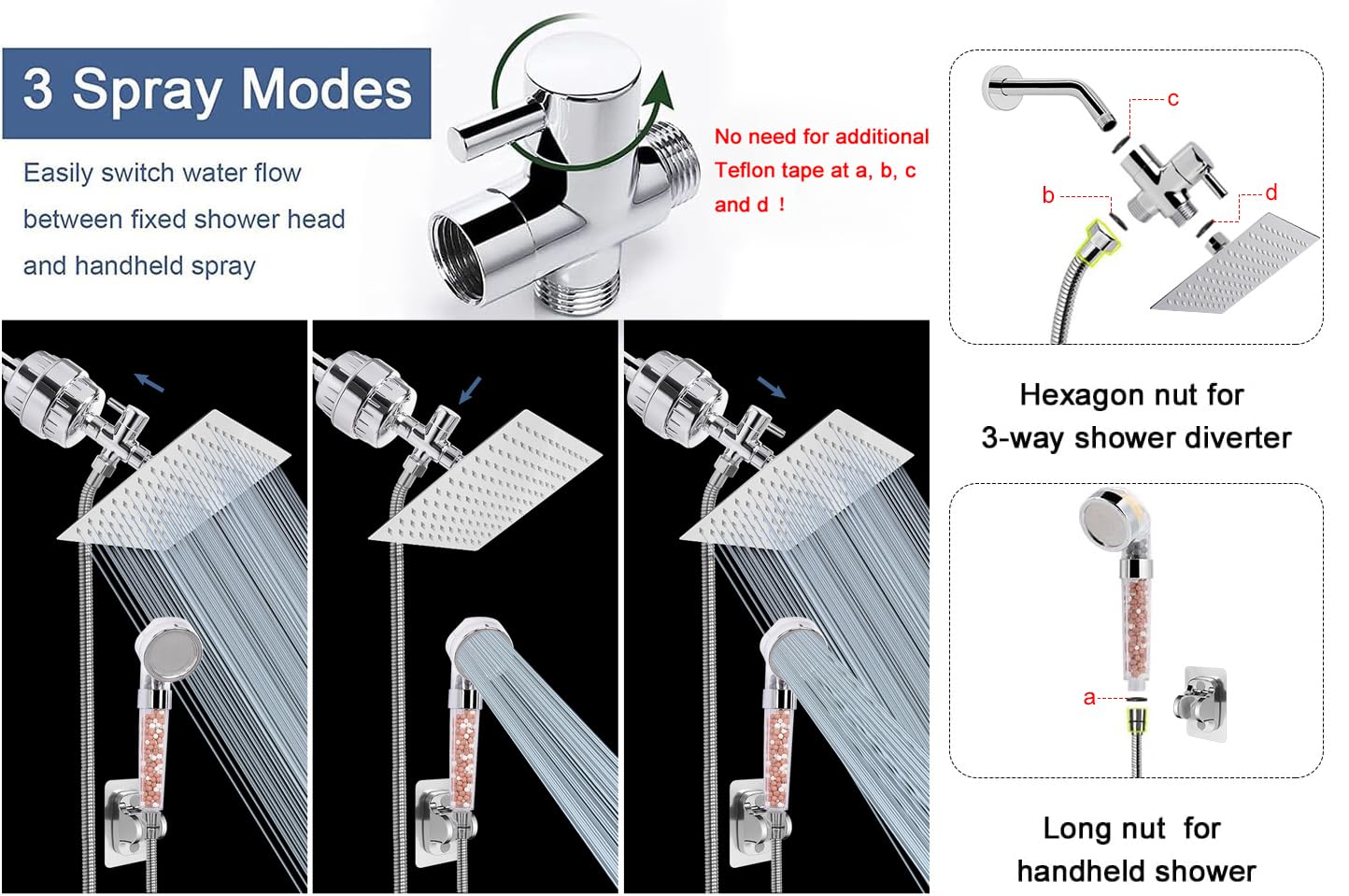 3 Spray Modes

Easily switch water flow between fixed shower head and handheld spray

No need for additional Teflon tape at a, b, c and d !

c

b

d

Hexagon nut for 3-way shower diverter

a

Long nut for handheld shower