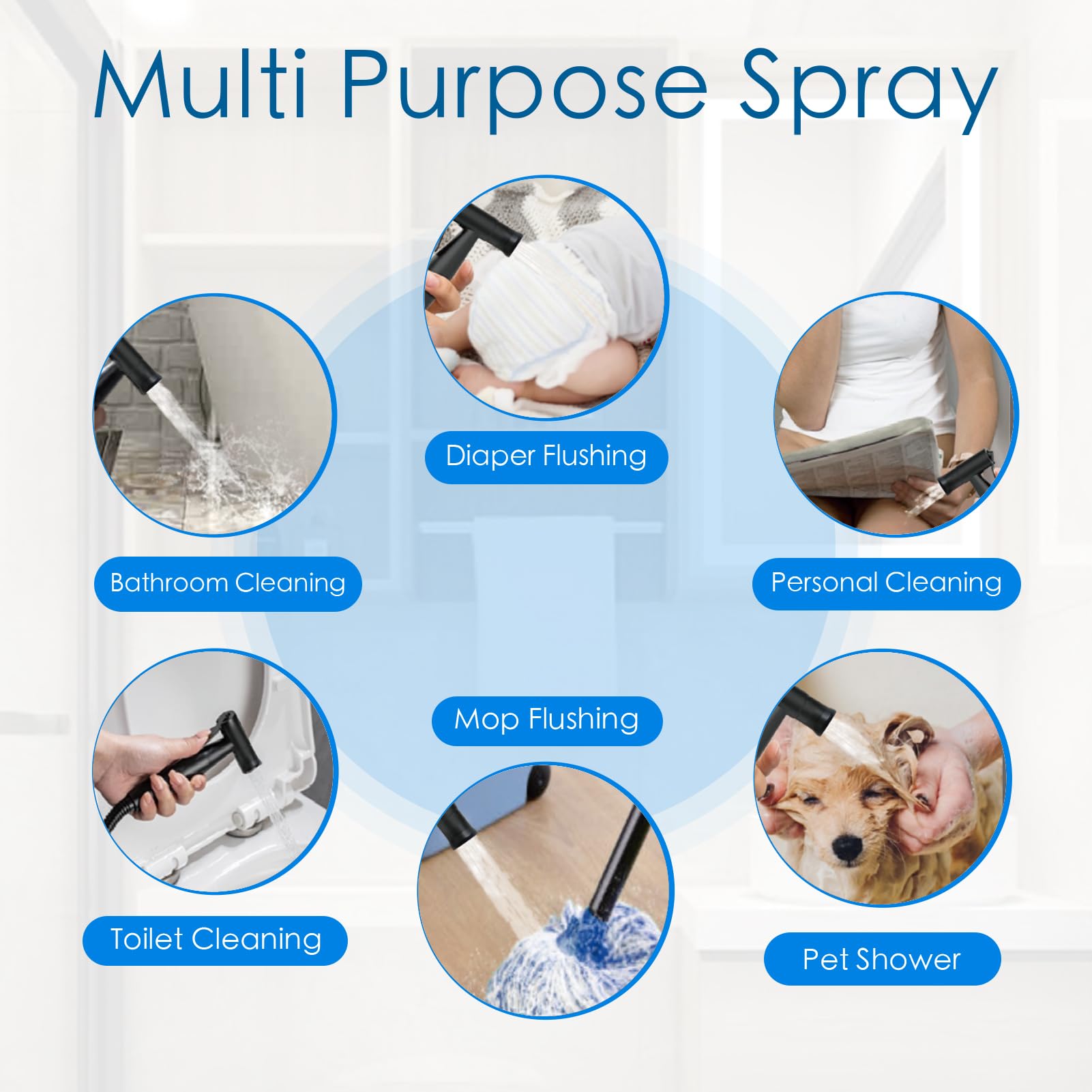 Multi Purpose Spray

Diaper Flushing

Bathroom Cleaning

Personal Cleaning

Mop Flushing

Toilet Cleaning

Pet Shower