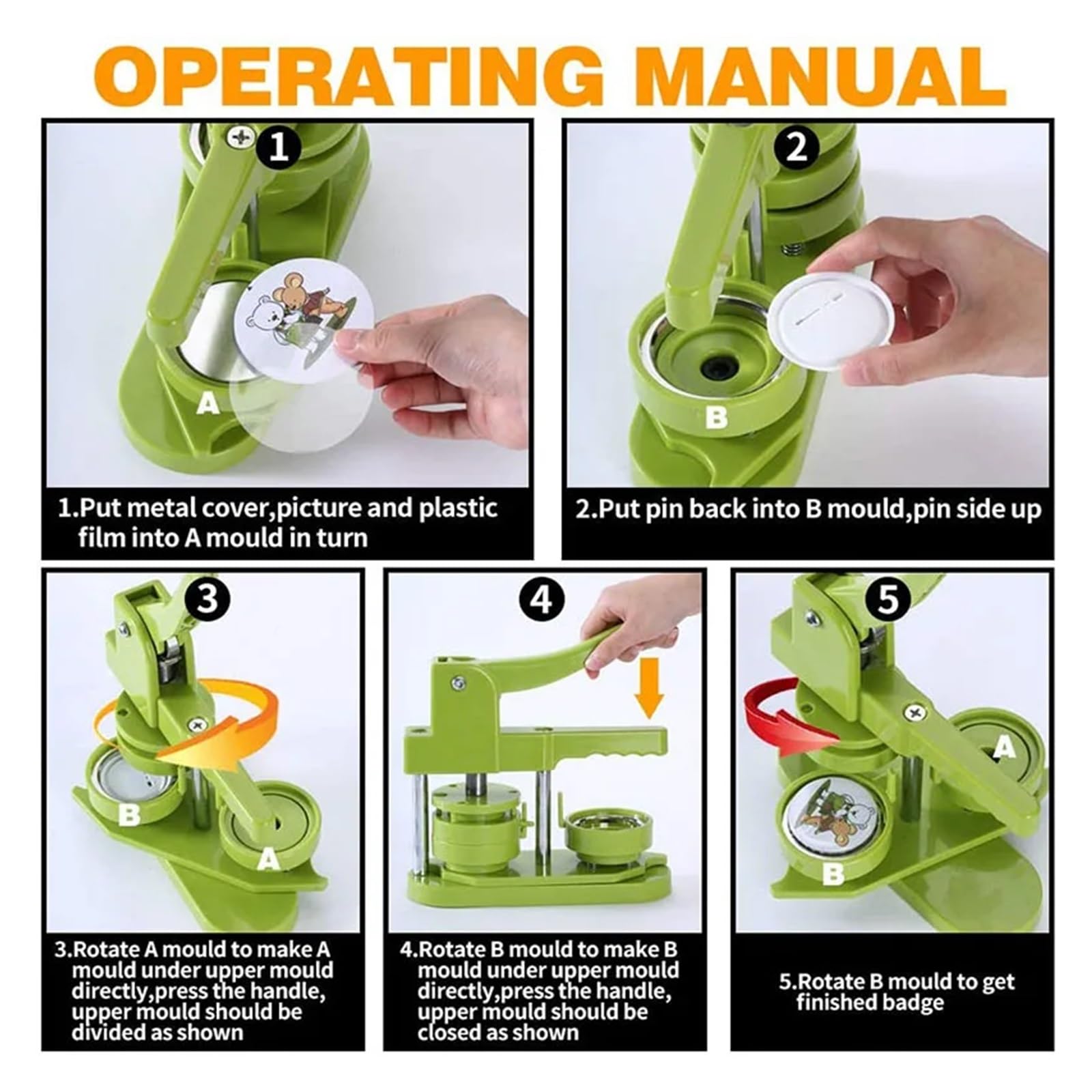 OPERATING MANUAL

1

A

1.Put metal cover,picture and plastic film into A mould in turn

2

B

2.Put pin back into B mould,pin side up

3

B

A

3.Rotate A mould to make A mould under upper mould directly,press the handle, upper mould should be divided as shown

4

4.Rotate B mould to make B mould under upper mould directly,press the handle, upper mould should be closed as shown

5

A

B

5.Rotate B mould to get finished badge