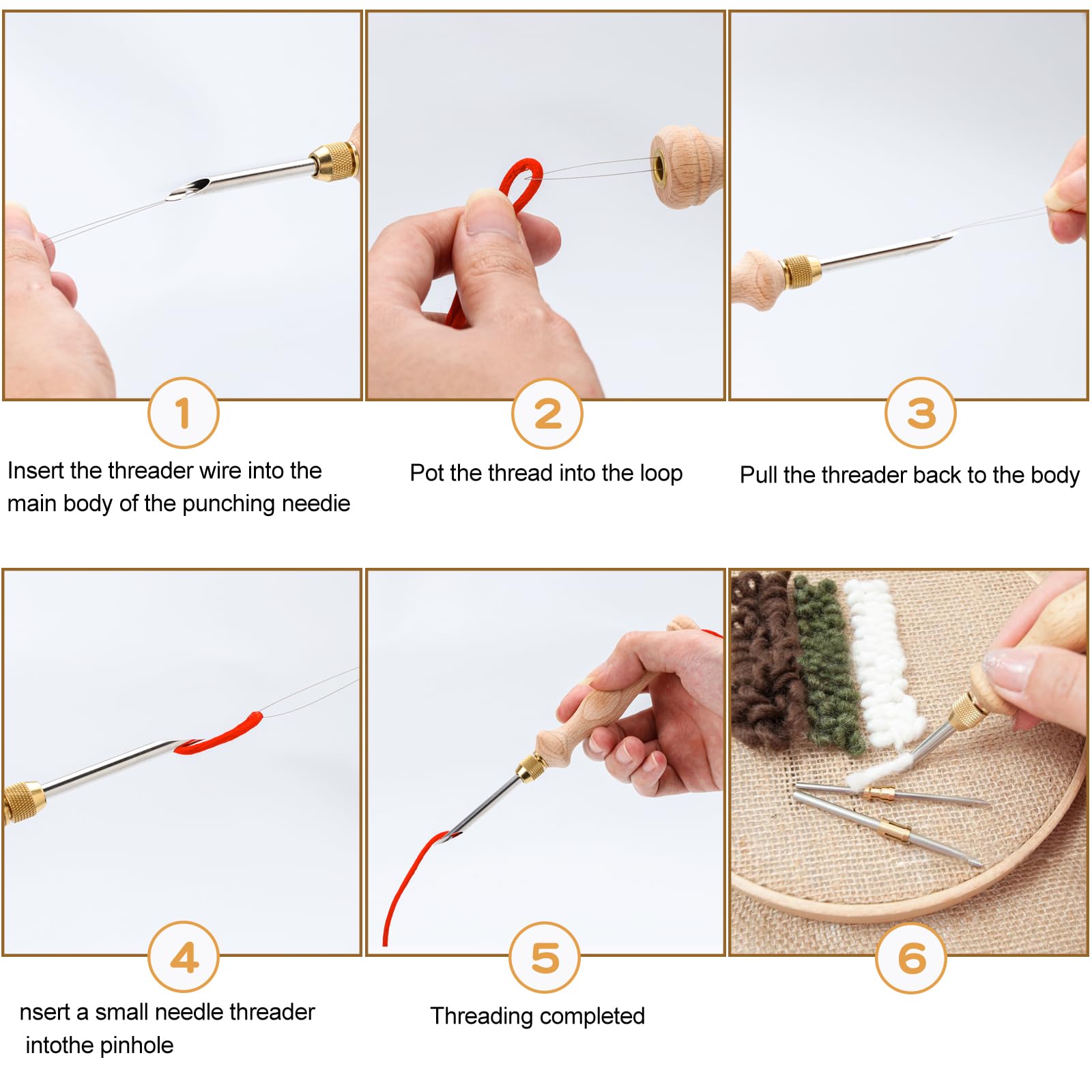 1

Insert the threader wire into the main body of the punching needie

2

Pot the thread into the loop

3

Pull the threader back to the body

4

nsert a small needle threader intothe pinhole

5

Threading completed

6