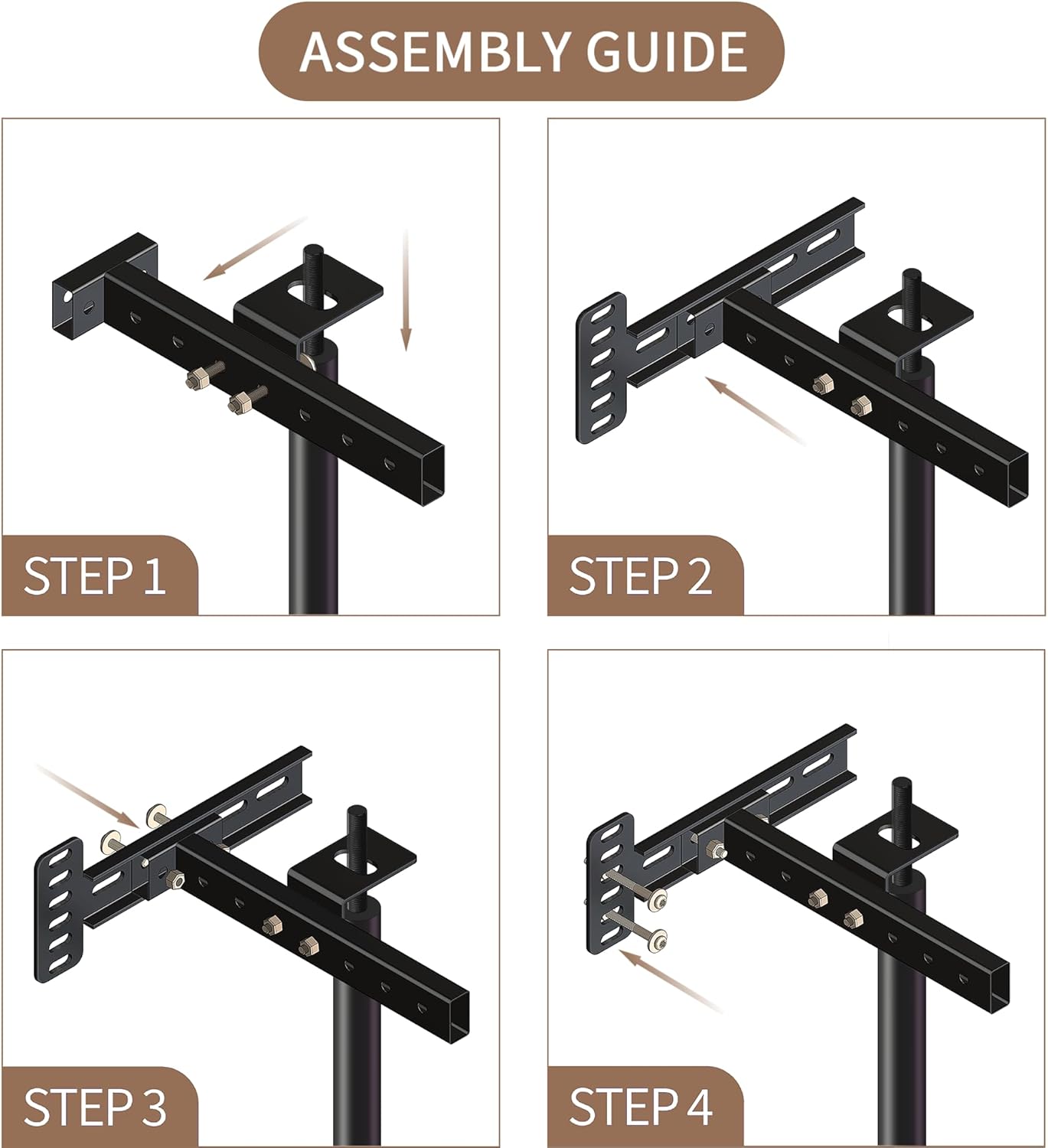 ASSEMBLY GUIDE

STEP 1

STEP 2

STEP 3

STEP 4