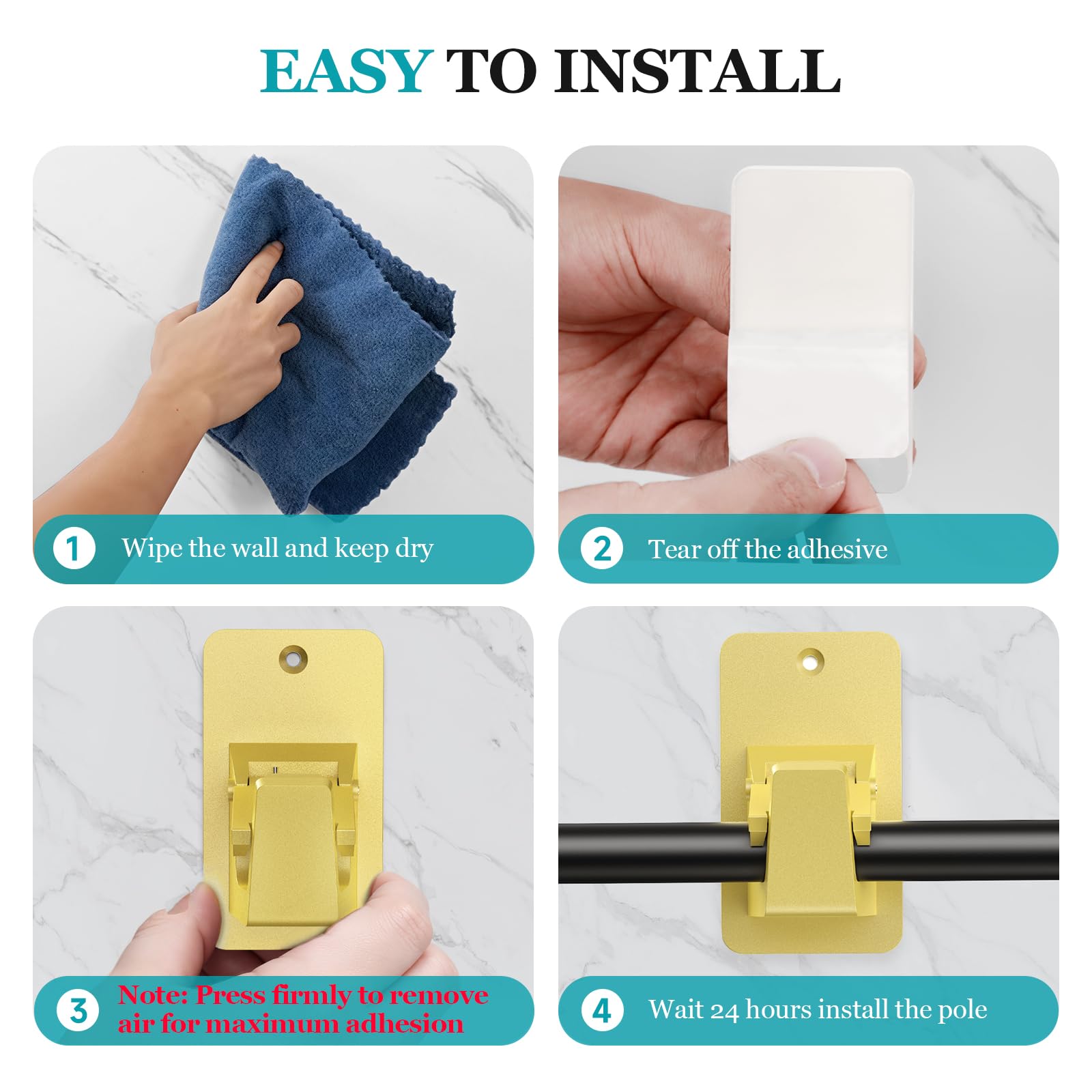 EASY TO INSTALL

1 Wipe the wall and keep dry

2 Tear off the adhesive

3 Note: Press firmly to remove air for maximum adhesion

4 Wait 24 hours install the pole