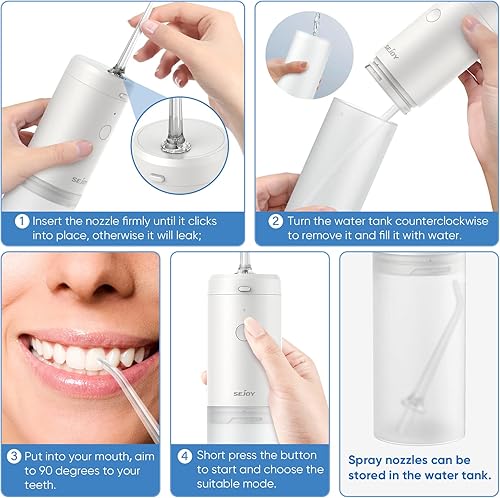 SEJOY

1 Insert the nozzle firmly until it clicks into place, otherwise it will leak;

SEJOY

2 Turn the water tank counterclockwise to remove it and fill it with water.

3 Put into your mouth, aim to 90 degrees to your teeth.

SEJOY

4 Short press the button to start and choose the suitable mode.

Spray nozzles can be stored in the water tank.