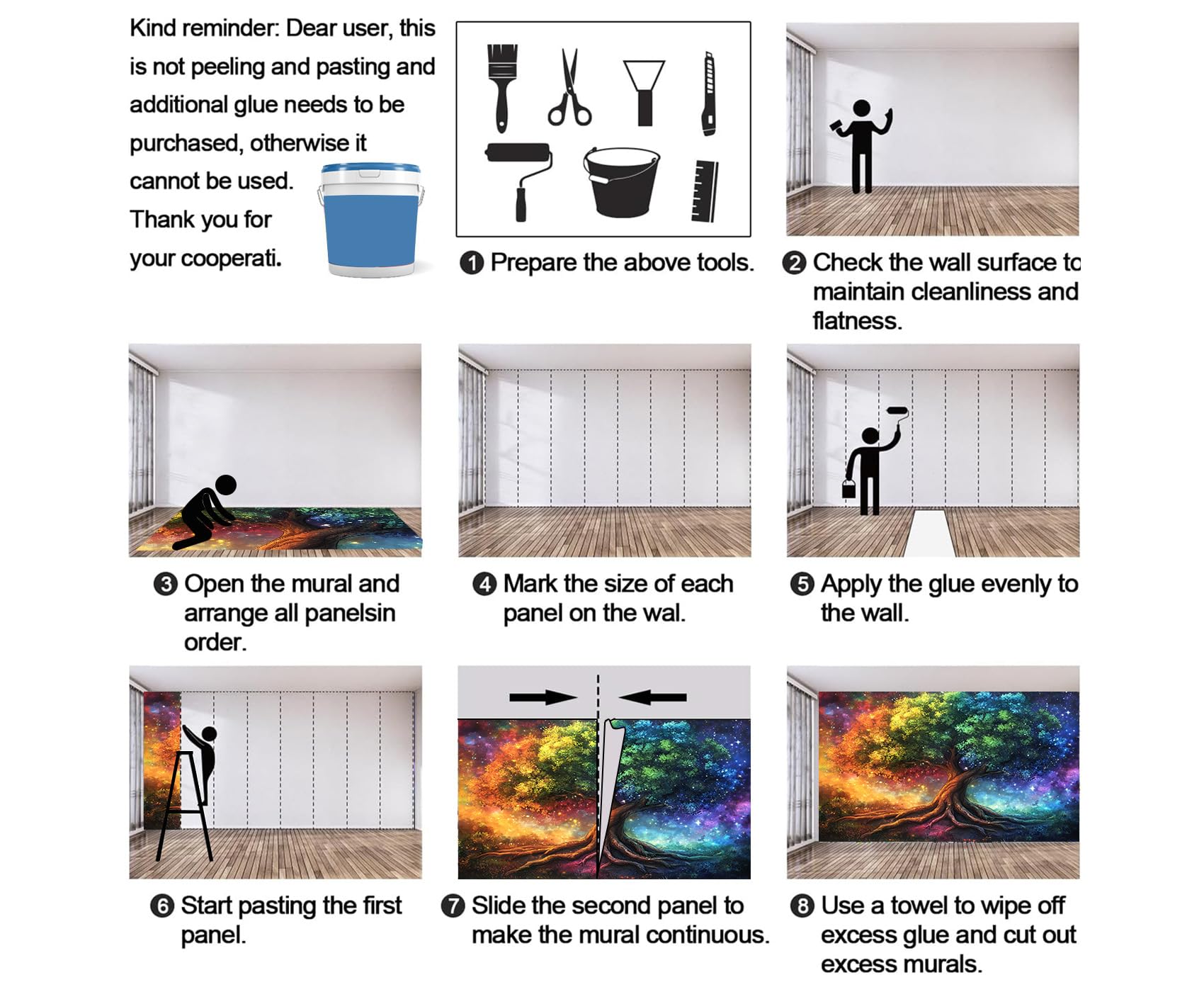 Kind reminder: Dear user, this is not peeling and pasting and additional glue needs to be purchased, otherwise it cannot be used. Thank you for your cooperati.

❶ Prepare the above tools.

❷ Check the wall surface to maintain cleanliness and flatness.

❸ Open the mural and arrange all panelsin order.

❹ Mark the size of each panel on the wal.

❺ Apply the glue evenly to the wall.

❻ Start pasting the first panel.

❼ Slide the second panel to make the mural continuous.

❽ Use a towel to wipe off excess glue and cut out excess murals.