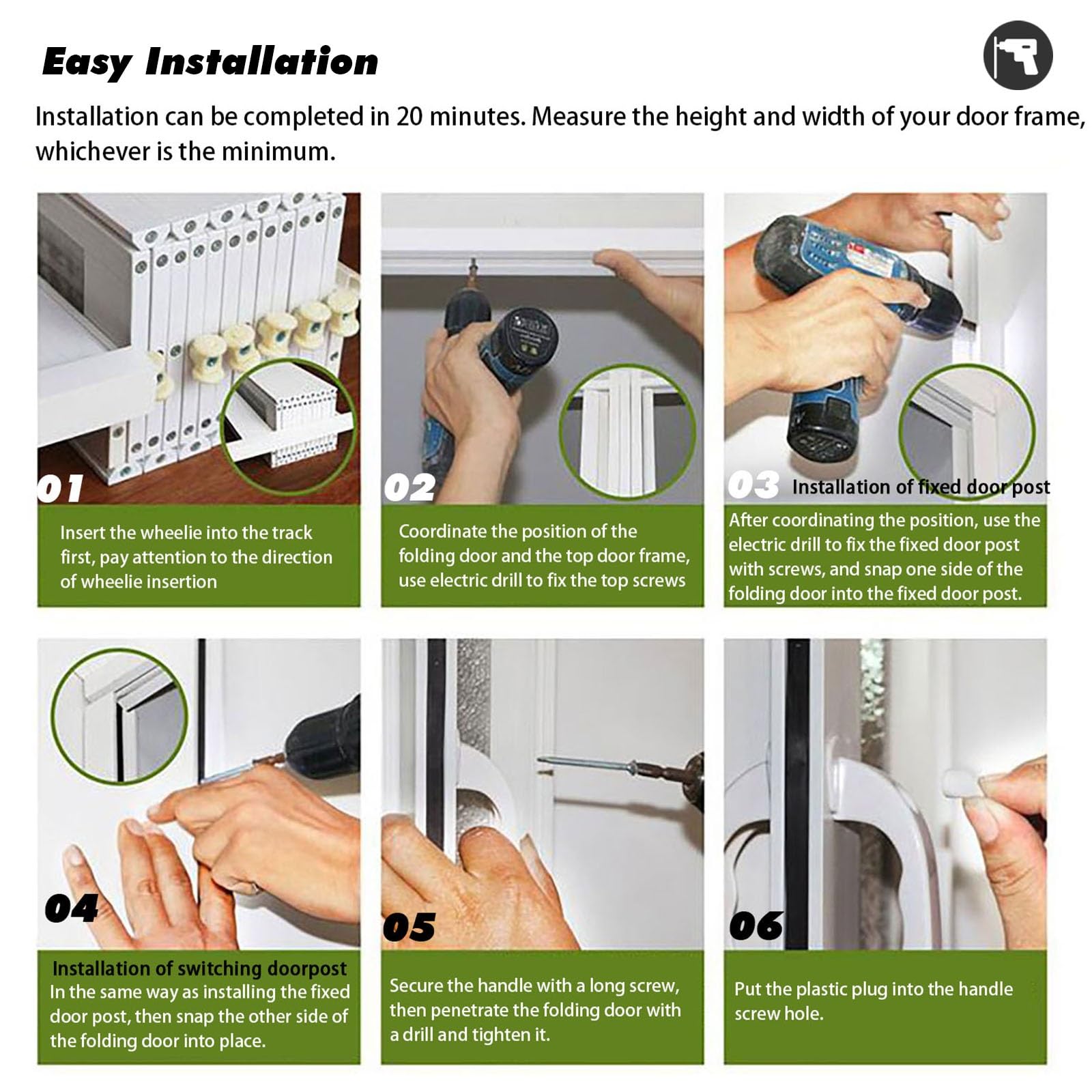 Easy Installation

Installation can be completed in 20 minutes. Measure the height and width of your door frame, whichever is the minimum.

01

Insert the wheelie into the track first, pay attention to the direction of wheelie insertion

02

Coordinate the position of the folding door and the top door frame, use electric drill to fix the top screws

03 Installation of fixed door post

After coordinating the position, use the electric drill to fix the fixed door post with screws, and snap one side of the folding door into the fixed door post.

04

Installation of switching doorpost
In the same way as installing the fixed door post, then snap the other side of the folding door into place.

05

Secure the handle with a long screw, then penetrate the folding door with a drill and tighten it.

06

Put the plastic plug into the handle screw hole.