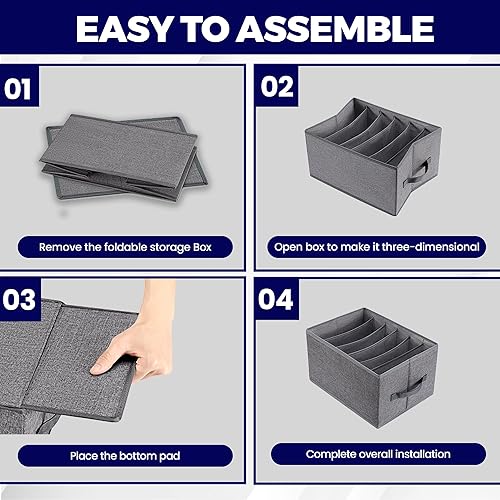 EASY TO ASSEMBLE

01

Remove the foldable storage Box

02

Open box to make it three-dimensional

03

Place the bottom pad

04

Complete overall installation