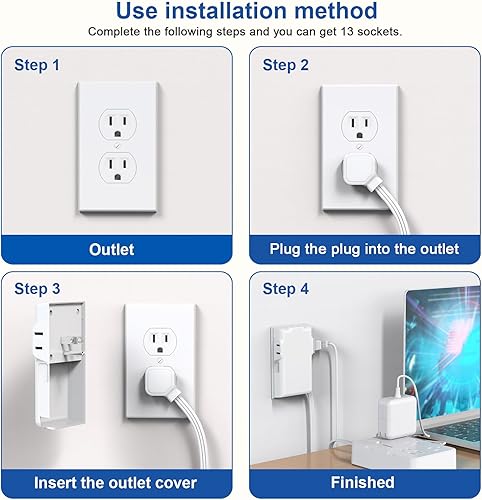 Use installation method
Complete the following steps and you can get 13 sockets.

Step 1

Outlet

Step 2

Plug the plug into the outlet

Step 3

Insert the outlet cover

Step 4

Finished