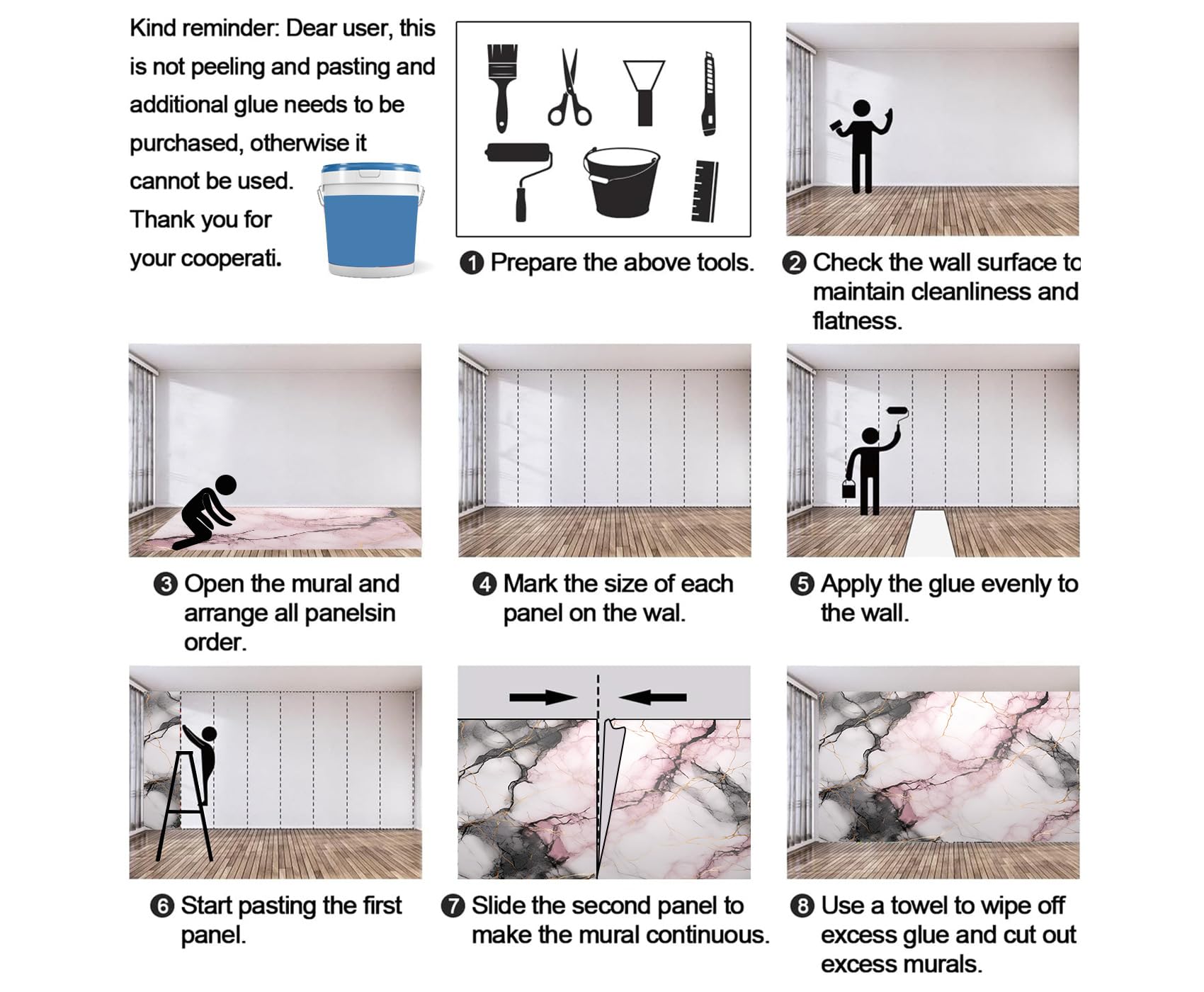 Kind reminder: Dear user, this is not peeling and pasting and additional glue needs to be purchased, otherwise it cannot be used. Thank you for your cooperati.

❶ Prepare the above tools.

❷ Check the wall surface to maintain cleanliness and flatness.

❸ Open the mural and arrange all panelsin order.

❹ Mark the size of each panel on the wal.

❺ Apply the glue evenly to the wall.

❻ Start pasting the first panel.

❼ Slide the second panel to make the mural continuous.

❽ Use a towel to wipe off excess glue and cut out excess murals.