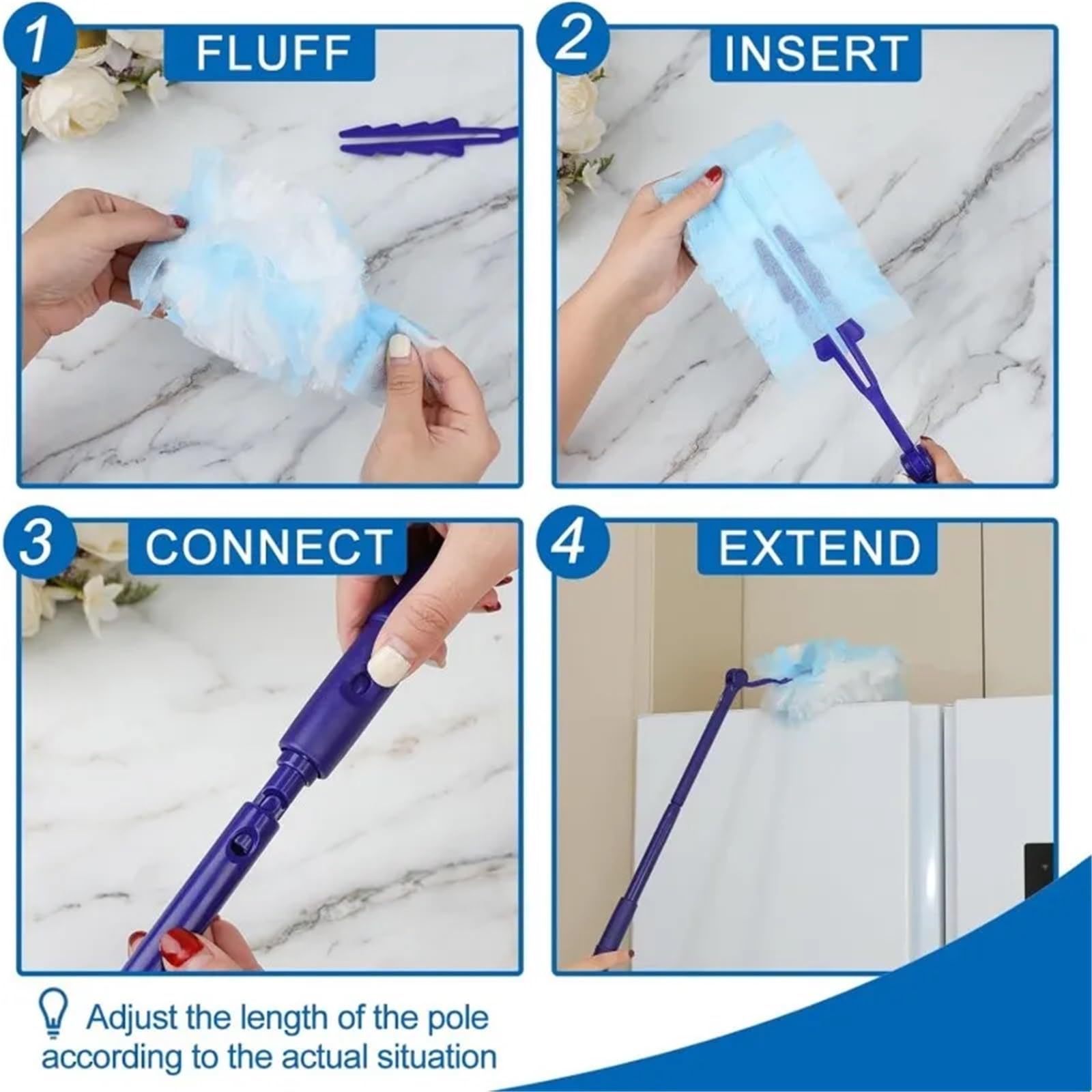 1 FLUFF

2 INSERT

3 CONNECT

4 EXTEND

Adjust the length of the pole according to the actual situation