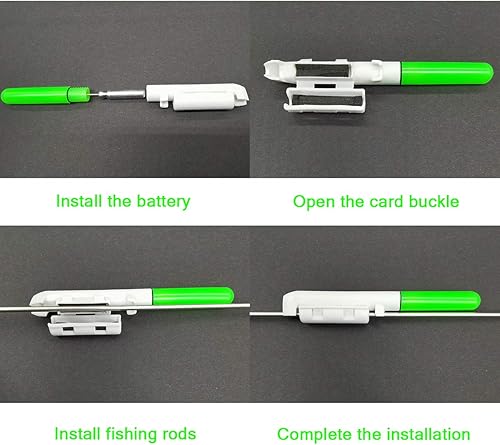 Install the battery

Open the card buckle

Install fishing rods

Complete the installation