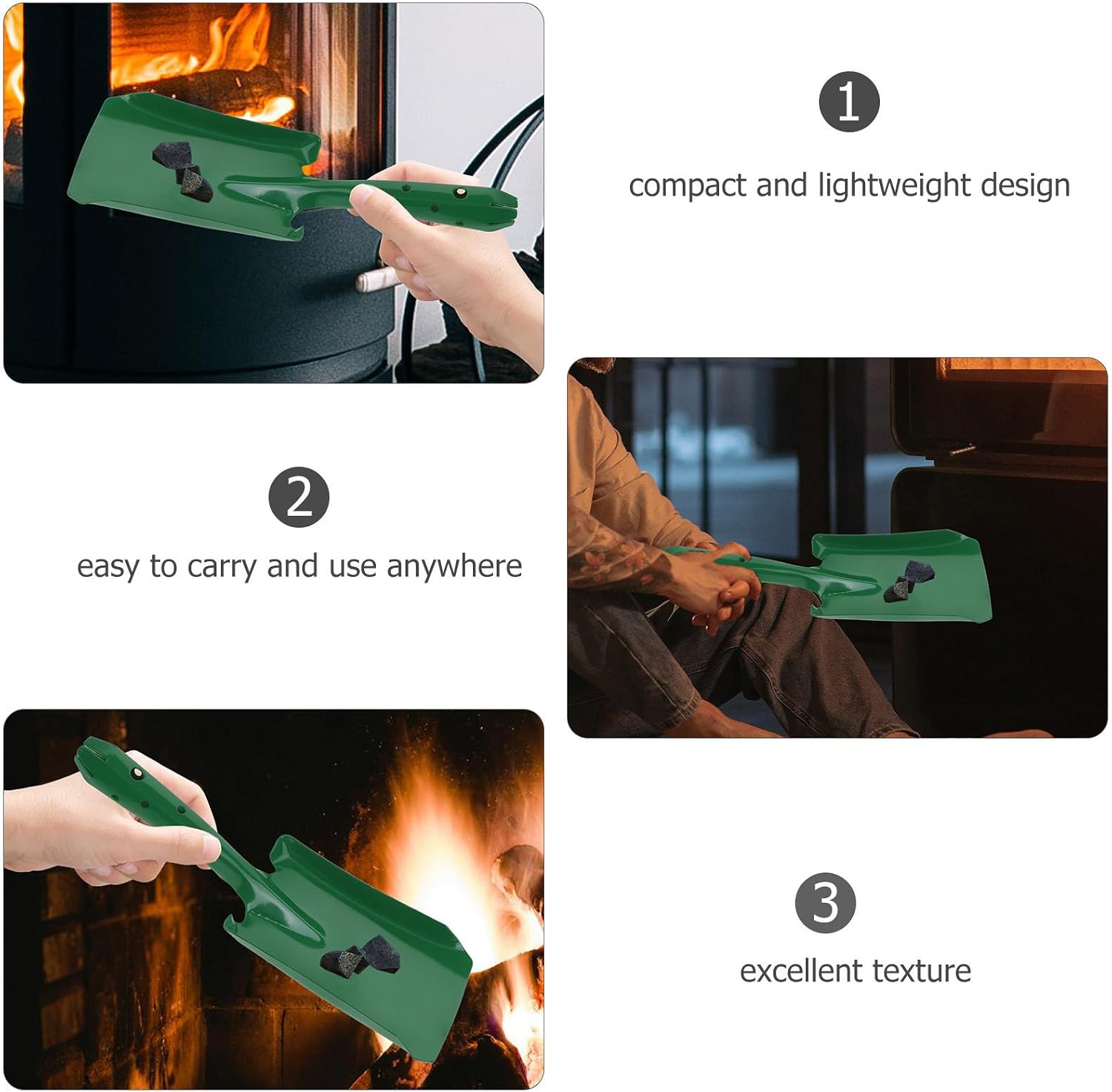 1

compact and lightweight design

2

easy to carry and use anywhere

3

excellent texture