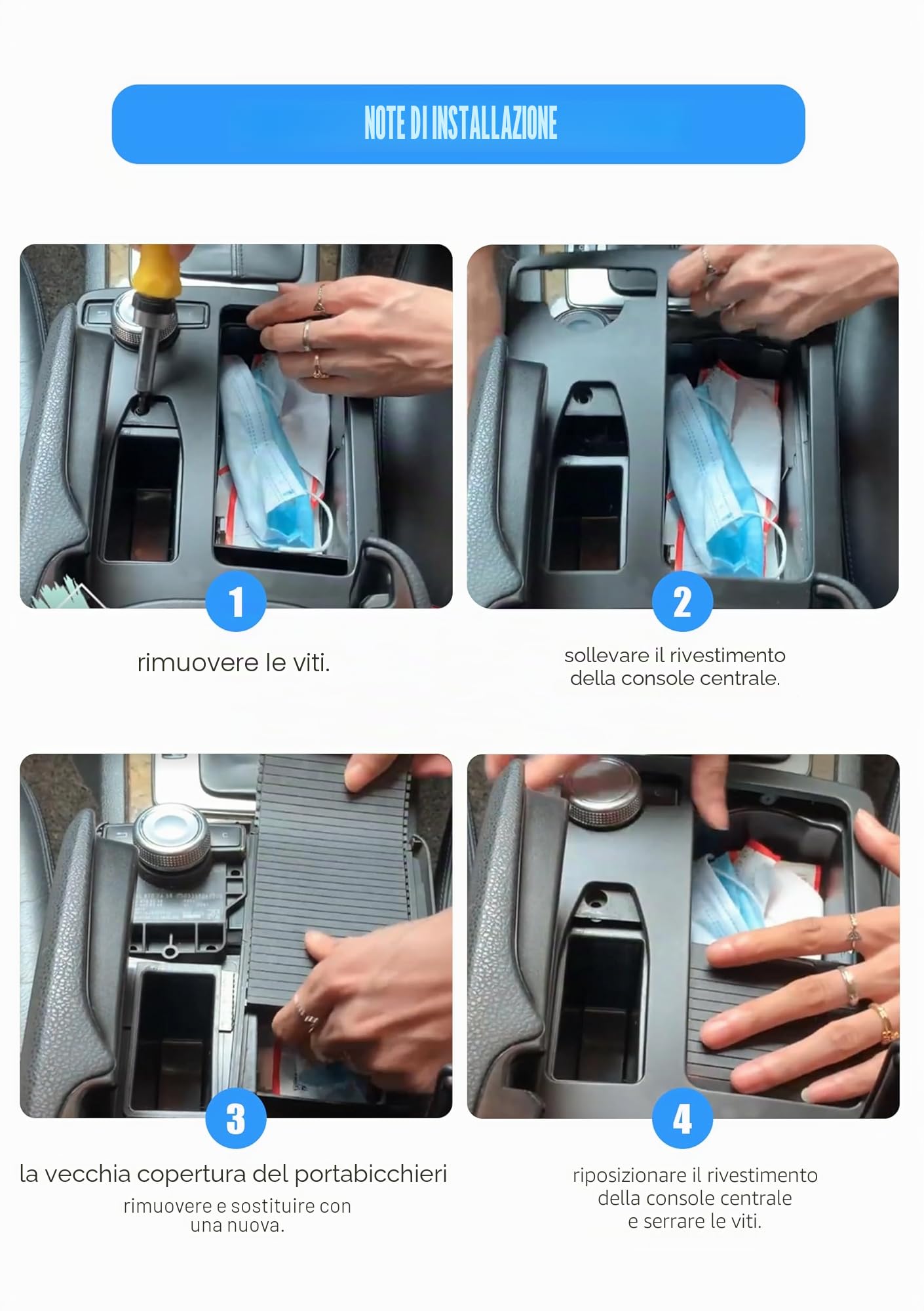 NOTE DI INSTALLAZIONE

1

rimuovere le viti.

2

sollevare il rivestimento della console centrale.

3

la vecchia copertura del portabicchieri

rimuovere e sostituire con una nuova.

4

riposizionare il rivestimento della console centrale e serrare le viti.