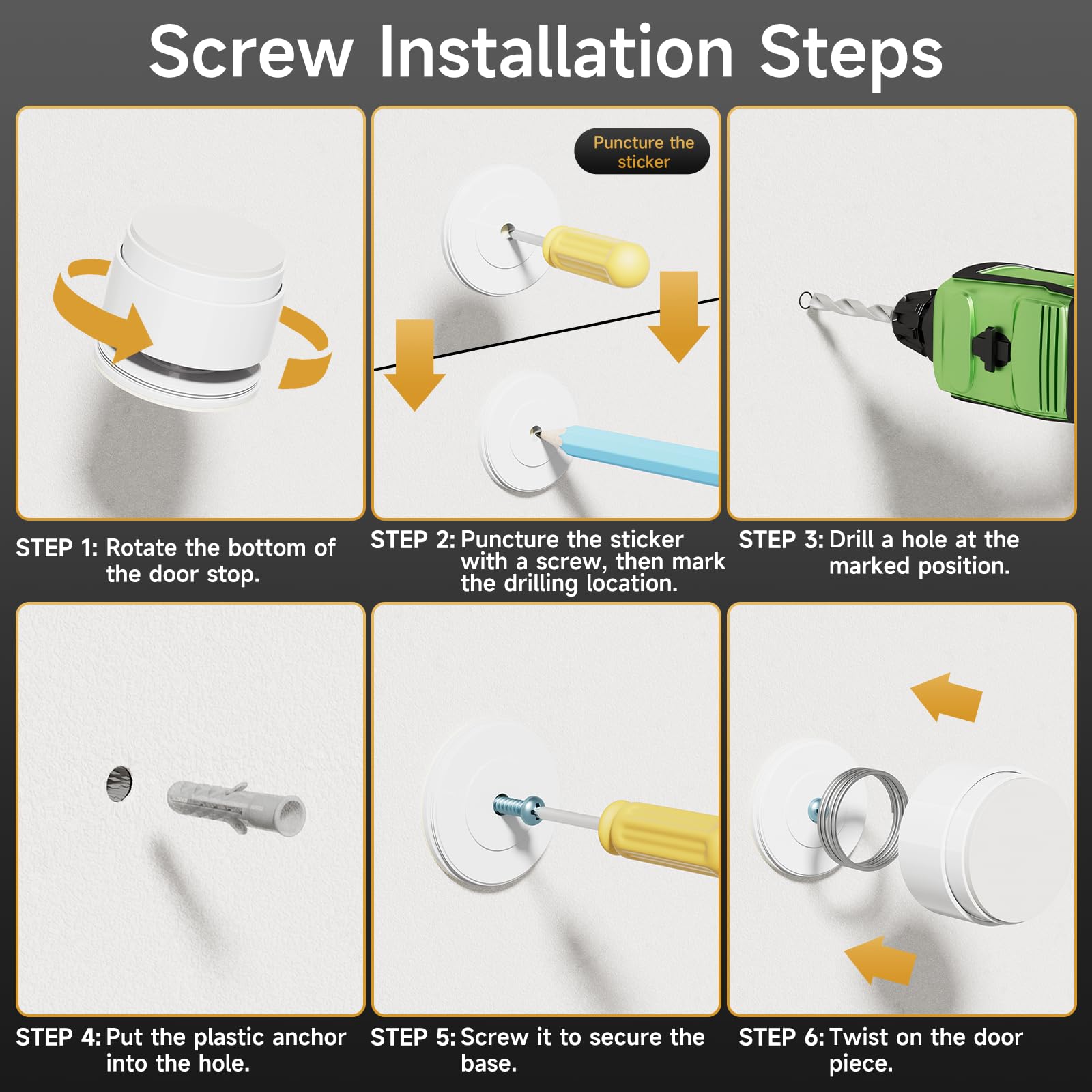 Screw Installation Steps

Puncture the sticker

STEP 1: Rotate the bottom of the door stop.

STEP 2: Puncture the sticker with a screw, then mark the drilling location.

STEP 3: Drill a hole at the marked position.

STEP 4: Put the plastic anchor into the hole.

STEP 5: Screw it to secure the base.

STEP 6: Twist on the door piece.