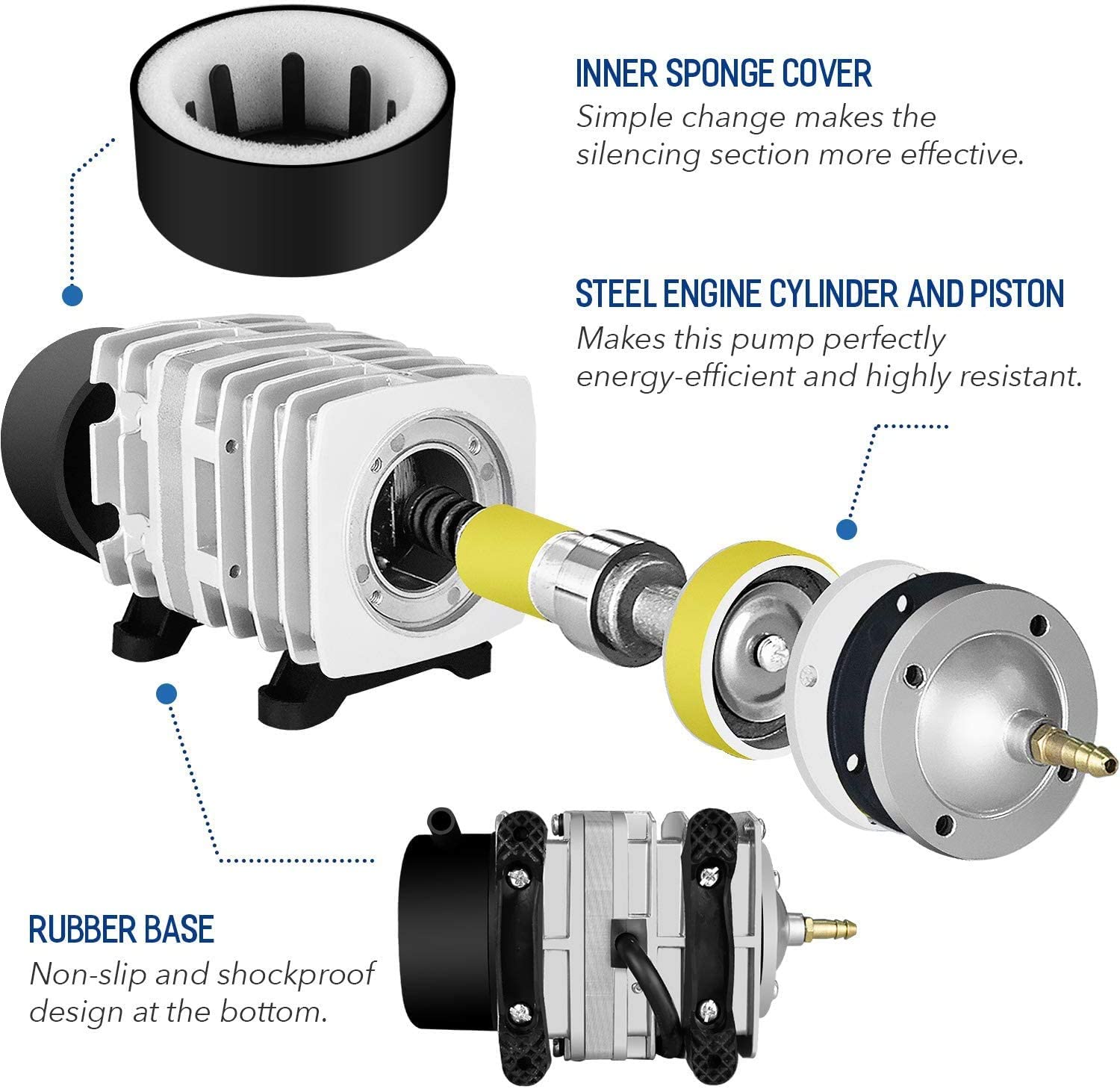 INNER SPONGE COVER
Simple change makes the silencing section more effective.

STEEL ENGINE CYLINDER AND PISTON
Makes this pump perfectly energy-efficient and highly resistant.

RUBBER BASE
Non-slip and shockproof design at the bottom.