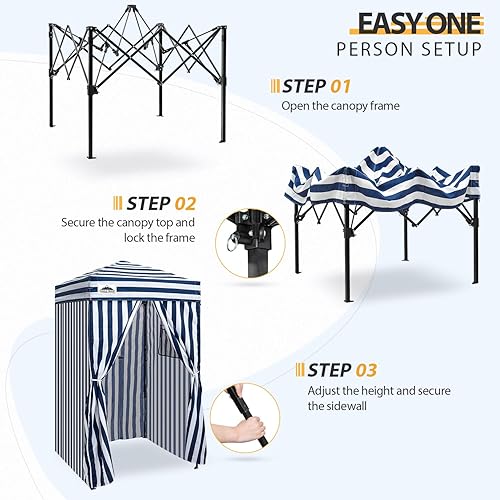 EASY ONE
PERSON SETUP

STEP 01
Open the canopy frame

STEP 02
Secure the canopy top and lock the frame

STEP 03
Adjust the height and secure the sidewall