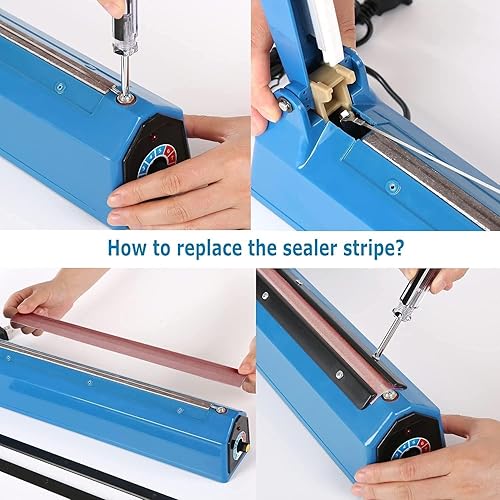 How to replace the sealer stripe?