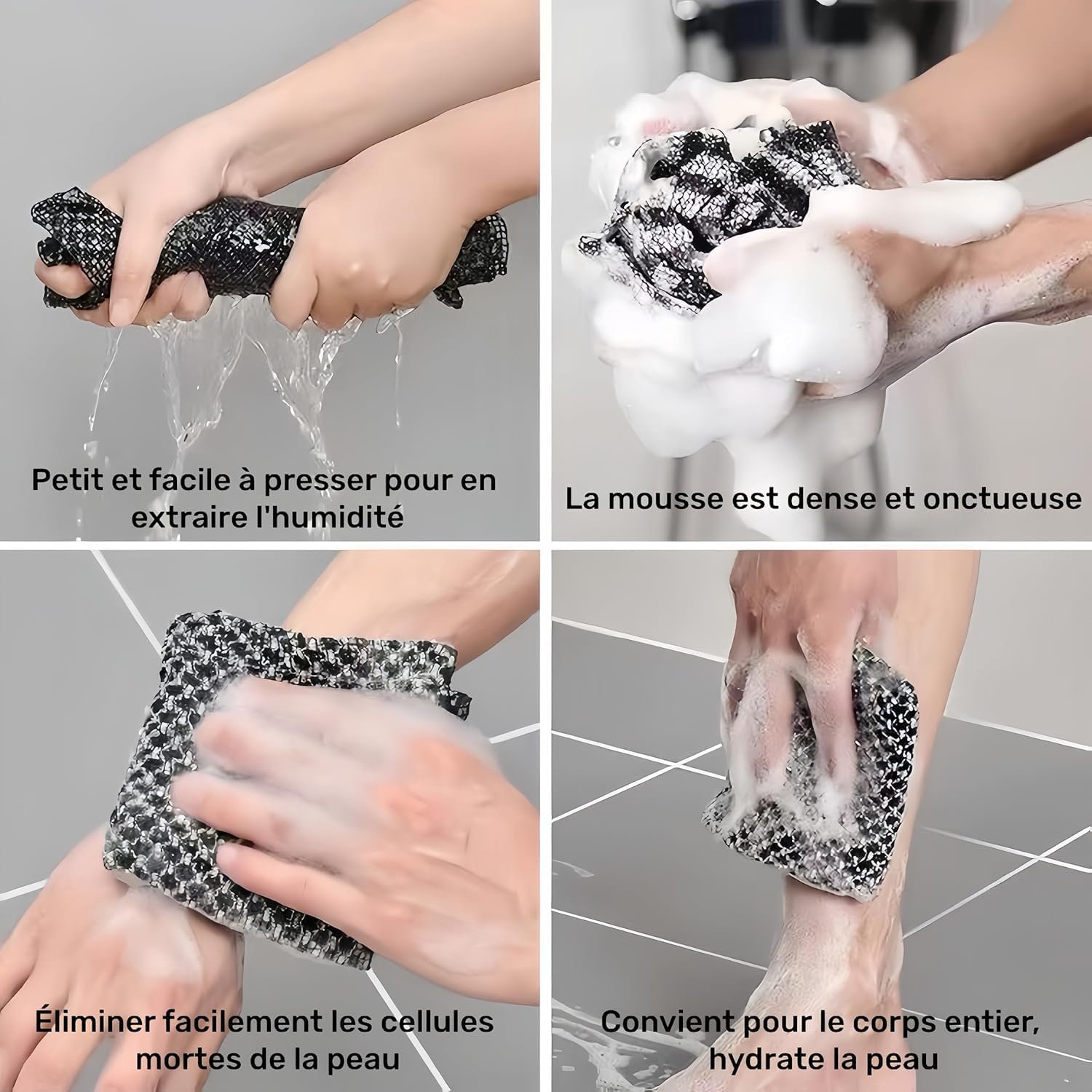 Petit et facile à presser pour en extraire l'humidité

La mousse est dense et onctueuse

Éliminer facilement les cellules mortes de la peau

Convient pour le corps entier, hydrate la peau