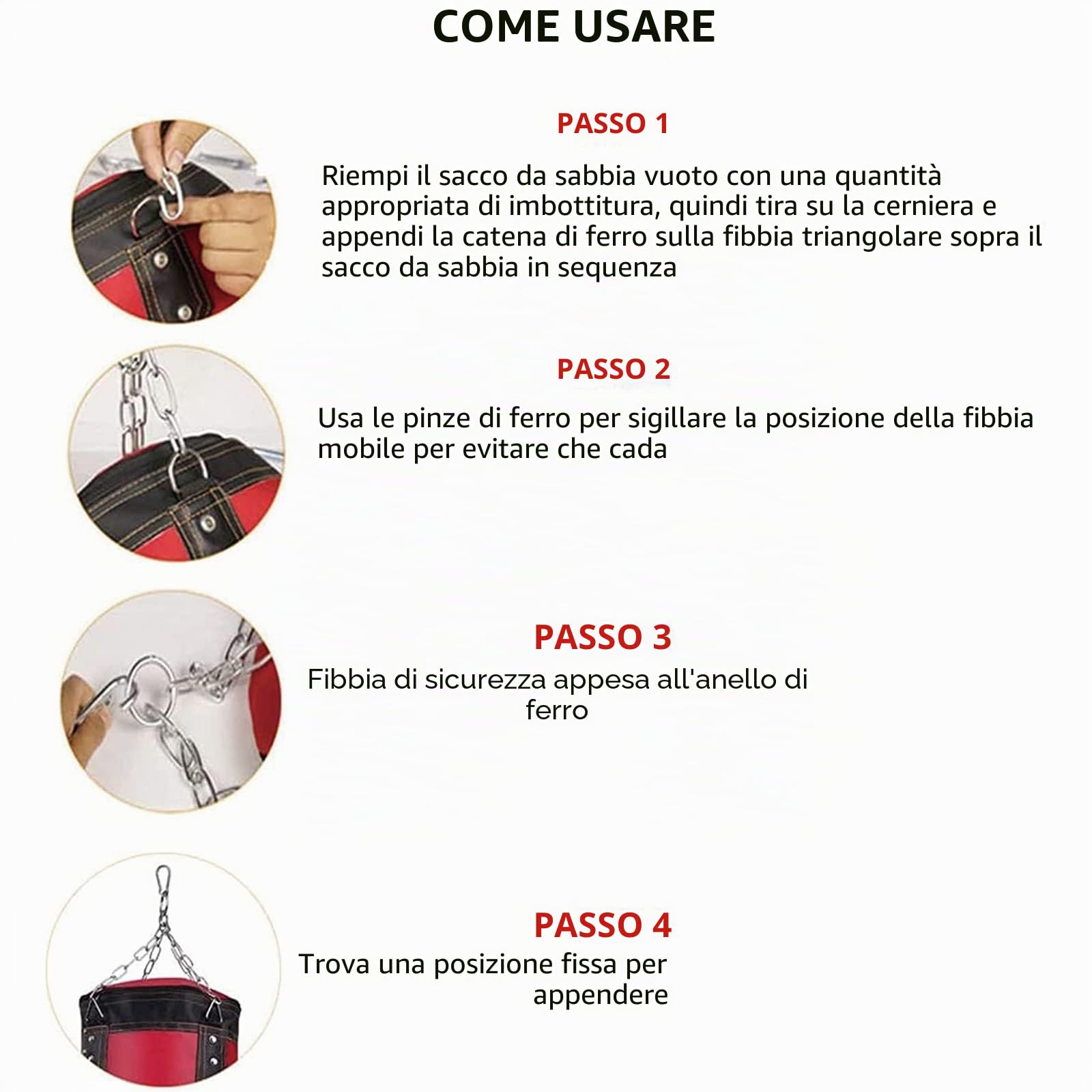 COME USARE

PASSO 1

Riempi il sacco da sabbia vuoto con una quantità appropriata di imbottitura, quindi tira su la cerniera e appendi la catena di ferro sulla fibbia triangolare sopra il sacco da sabbia in sequenza

PASSO 2

Usa le pinze di ferro per sigillare la posizione della fibbia mobile per evitare che cada

PASSO 3

Fibbia di sicurezza appesa all'anello di ferro

PASSO 4

Trova una posizione fissa per appendere