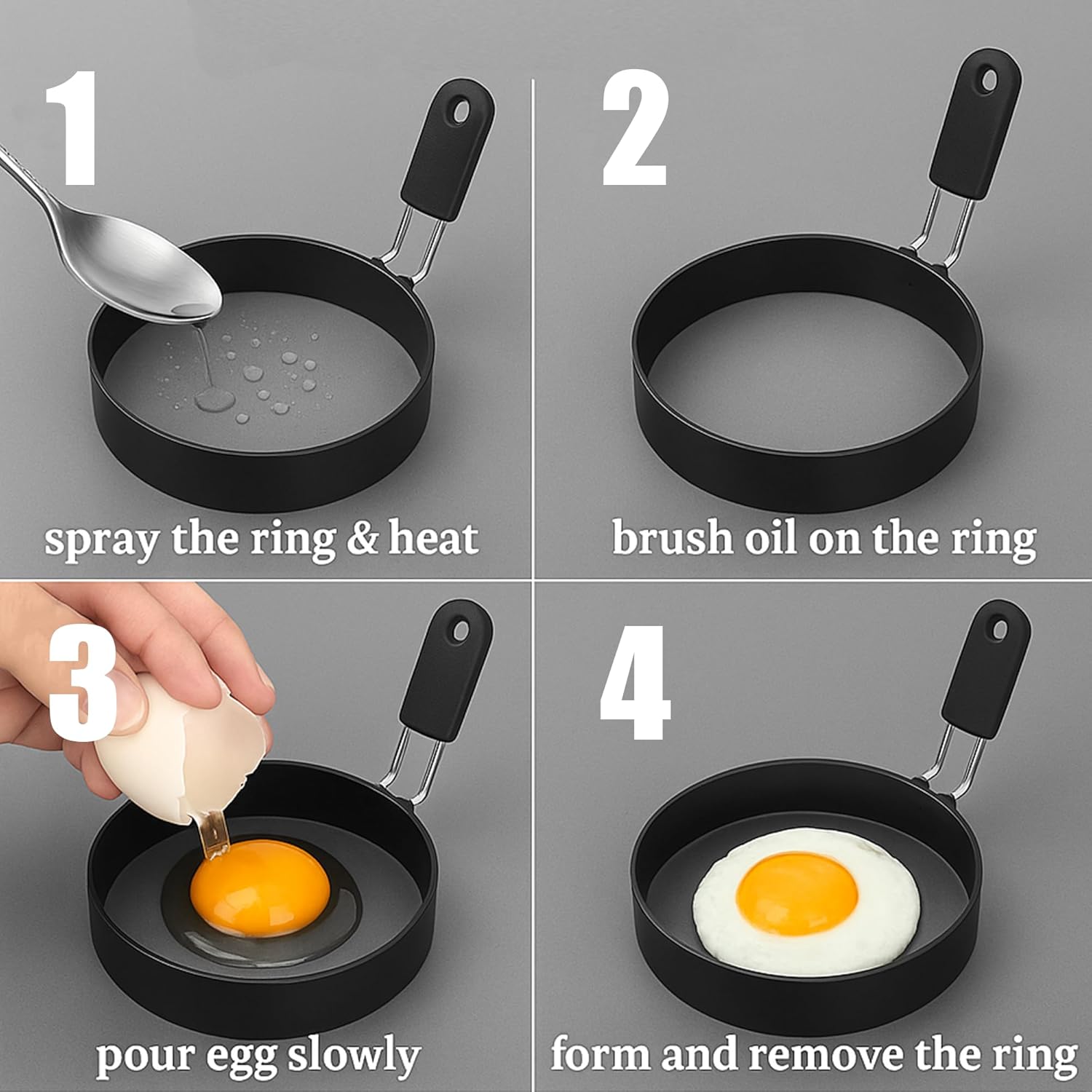 1

spray the ring & heat

2

brush oil on the ring

3

pour egg slowly

4

form and remove the ring