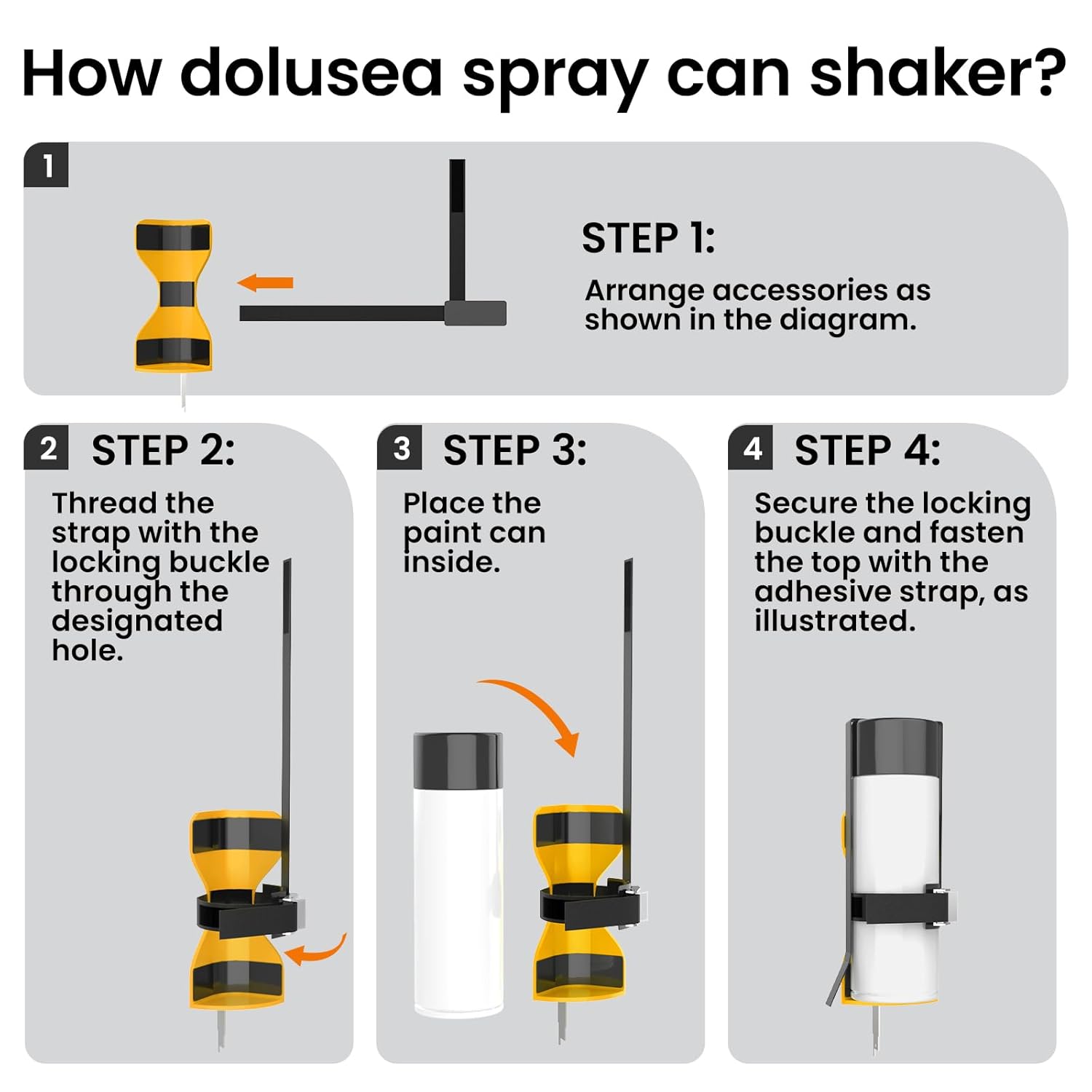 How dolusea spray can shaker?

1

STEP 1:
Arrange accessories as shown in the diagram.

2 STEP 2:
Thread the strap with the locking buckle through the designated hole.

3 STEP 3:
Place the paint can inside.

4 STEP 4:
Secure the locking buckle and fasten the top with the adhesive strap, as illustrated.