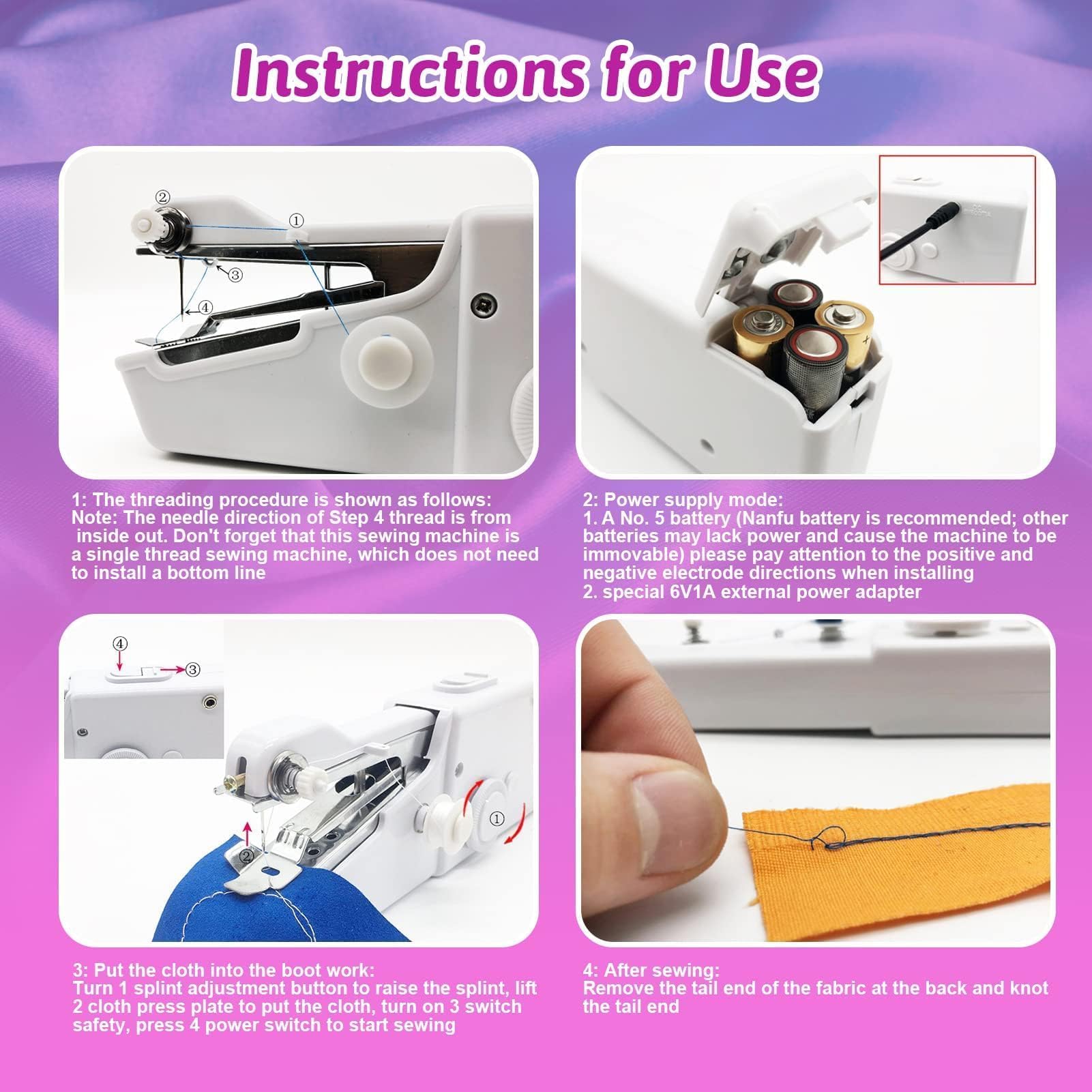 Instructions for Use

②
①
③
④

1: The threading procedure is shown as follows:
Note: The needle direction of Step 4 thread is from inside out. Don't forget that this sewing machine is a single thread sewing machine, which does not need to install a bottom line

2: Power supply mode:
1. A No. 5 battery (Nanfu battery is recommended; other batteries may lack power and cause the machine to be immovable) please pay attention to the positive and negative electrode directions when installing
2. special 6V1A external power adapter

④
③
①
②

3: Put the cloth into the boot work:
Turn 1 splint adjustment button to raise the splint, lift 2 cloth press plate to put the cloth, turn on 3 switch safety, press 4 power switch to start sewing

4: After sewing:
Remove the tail end of the fabric at the back and knot the tail end