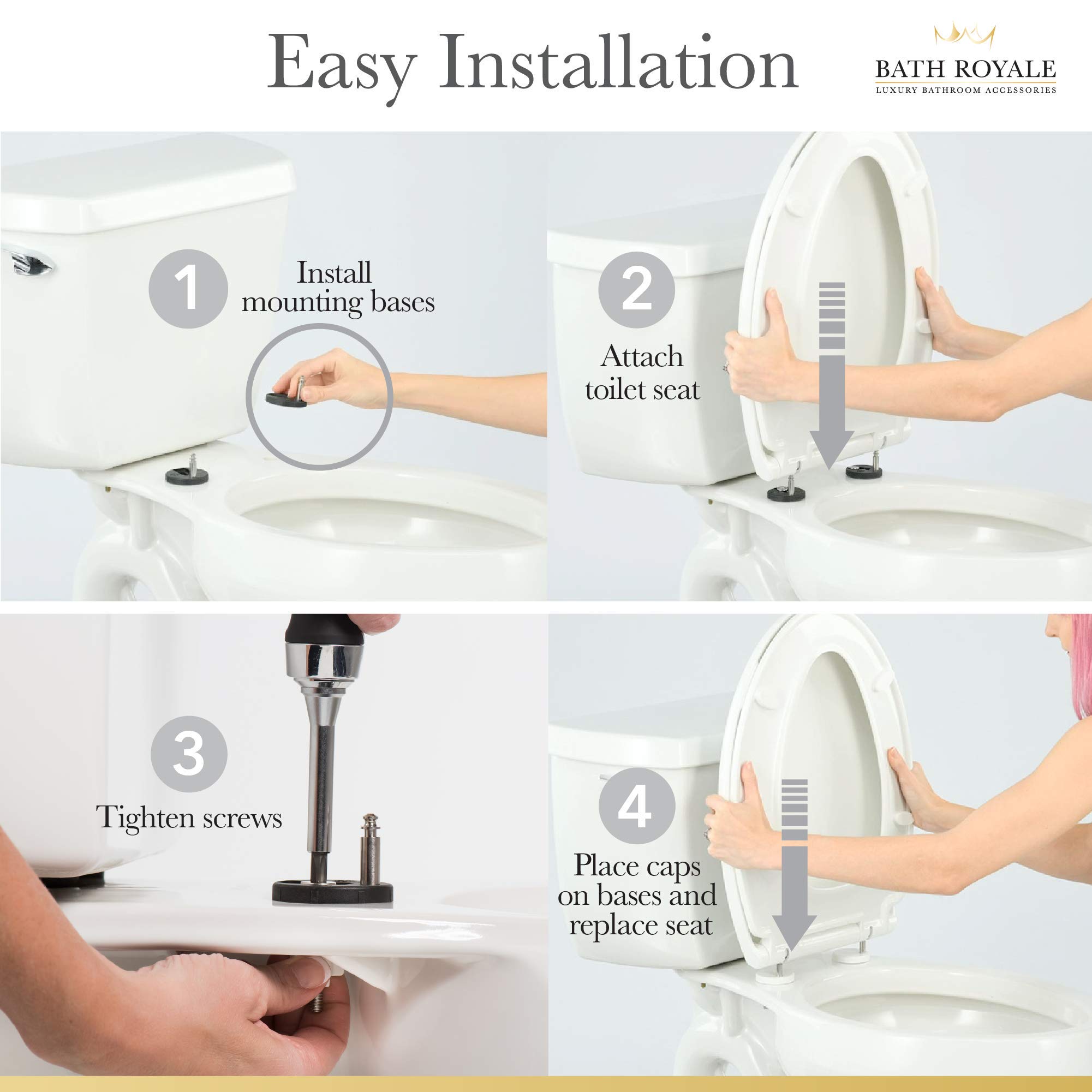 Easy Installation

BATH ROYALE
LUXURY BATHROOM ACCESSORIES

1
Install mounting bases

2
Attach toilet seat

3
Tighten screws

4
Place caps on bases and replace seat