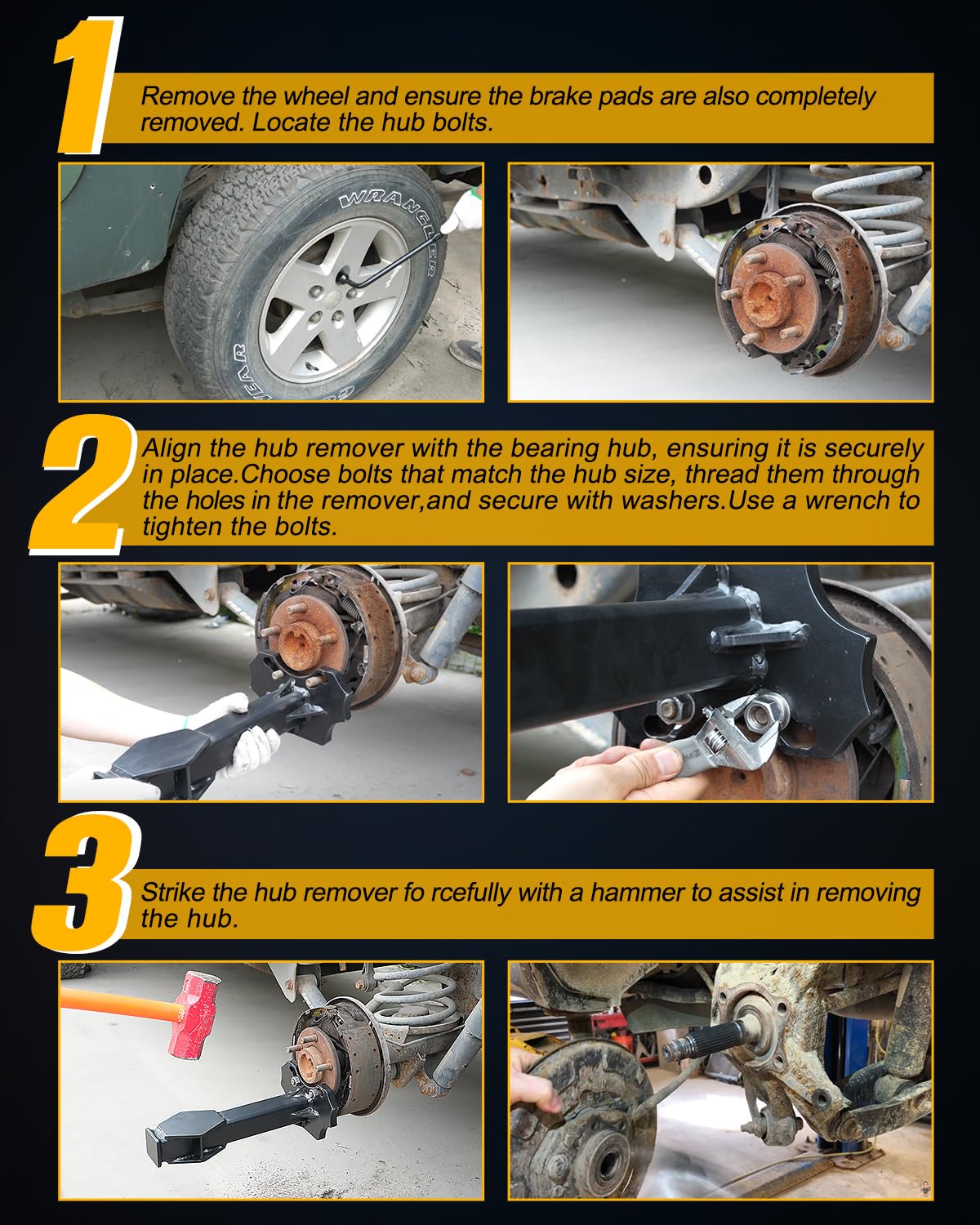 1

Remove the wheel and ensure the brake pads are also completely removed. Locate the hub bolts.

WRANGLER

GOODYEAR

2

Align the hub remover with the bearing hub, ensuring it is securely in place.Choose bolts that match the hub size, thread them through the holes in the remover,and secure with washers.Use a wrench to tighten the bolts.

3

Strike the hub remover fo rcefully with a hammer to assist in removing the hub.