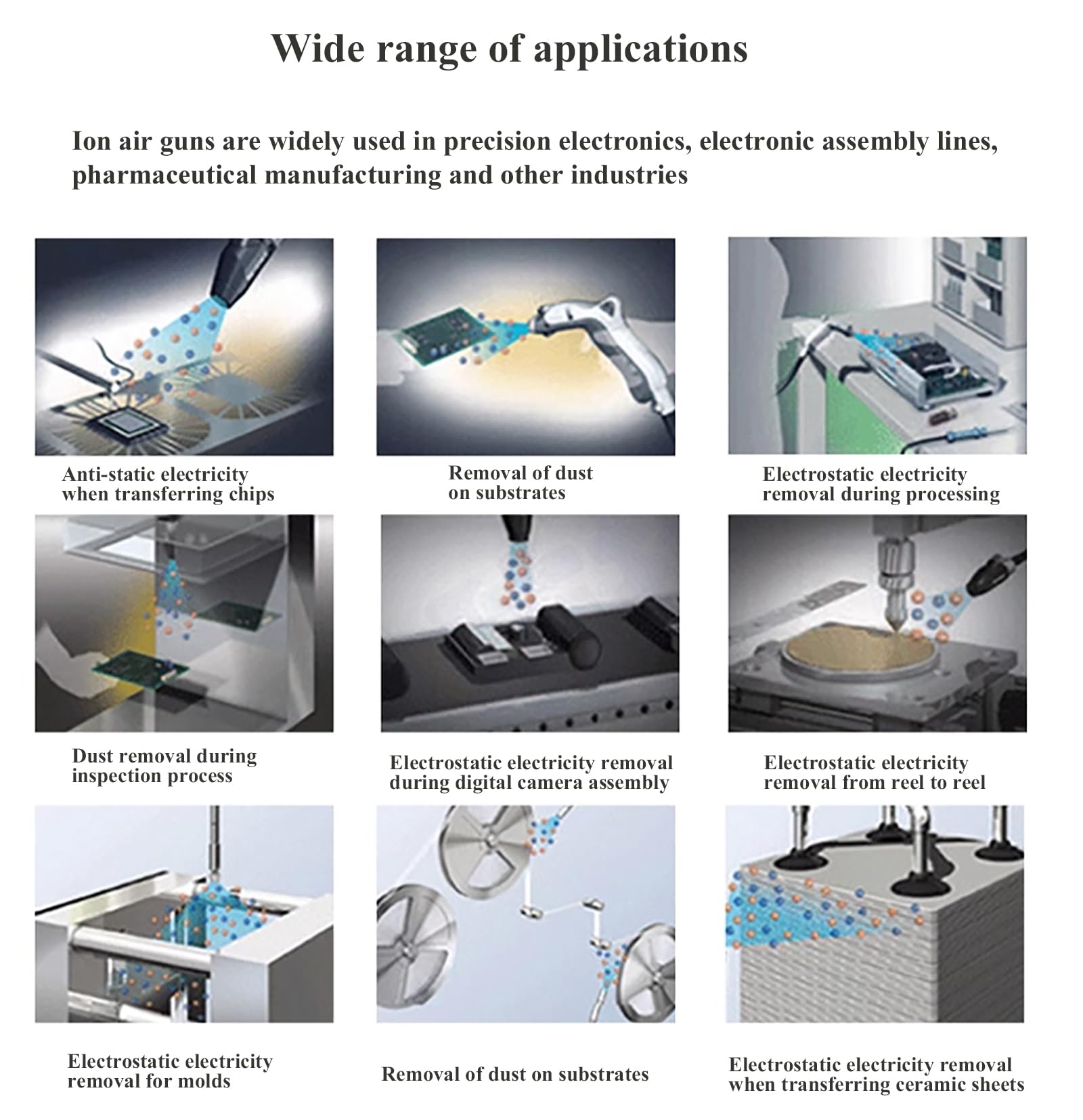 Wide range of applications

Ion air guns are widely used in precision electronics, electronic assembly lines, pharmaceutical manufacturing and other industries

Anti-static electricity when transferring chips

Removal of dust on substrates

Electrostatic electricity removal during processing

Dust removal during inspection process

Electrostatic electricity removal during digital camera assembly

Electrostatic electricity removal from reel to reel

Electrostatic electricity removal for molds

Removal of dust on substrates

Electrostatic electricity removal when transferring ceramic sheets